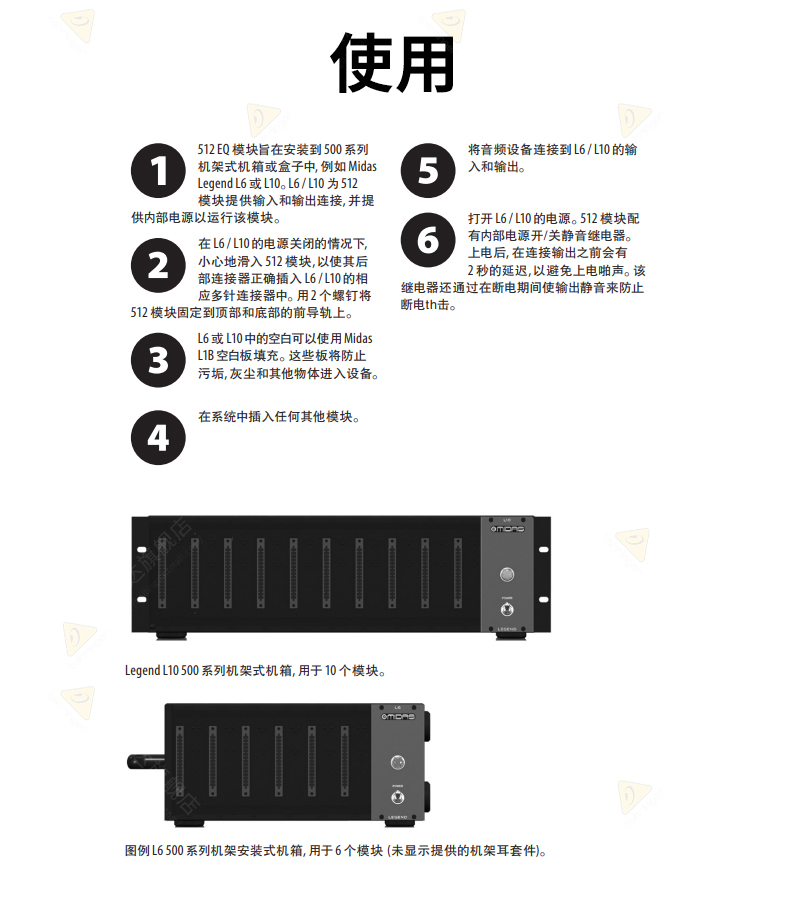 使用

1
512 EQ 模块旨在安装到 500 系列机架式机箱或盒子中, 例如 Midas Legend L6 或 L10。L6 / L10 为 512 模块提供输入和输出连接, 并提供内部电源以运行该模块。

2
在 L6 / L10 的电源关闭的情况下, 小心地滑入 512 模块, 以使其后部连接器正确插入 L6 / L10 的相应多针连接器中。用 2 个螺钉将 512 模块固定到顶部和底部的前导轨上。

3
L6 或 L10 中的空白可以使用 Midas L1B 空白板填充。这些板将防止污垢, 灰尘和其他物体进入设备。

4
在系统中插入任何其他模块。

5
将音频设备连接到 L6 / L10 的输入和输出。

6
打开 L6 / L10 的电源。512 模块配有内部电源开/关静音继电器。上电后, 在连接输出之前会有 2 秒的延迟, 以避免上电啪声。该继电器还通过在断电期间使输出静音来防止断电th击。

L10
MIDAS
POWER
LEGEND

Legend L10 500 系列机架式机箱, 用于 10 个模块。

L6
MIDAS
POWER
LEGEND

图例 L6 500 系列机架安装式机箱, 用于 6 个模块 (未显示提供的机架耳套件)。