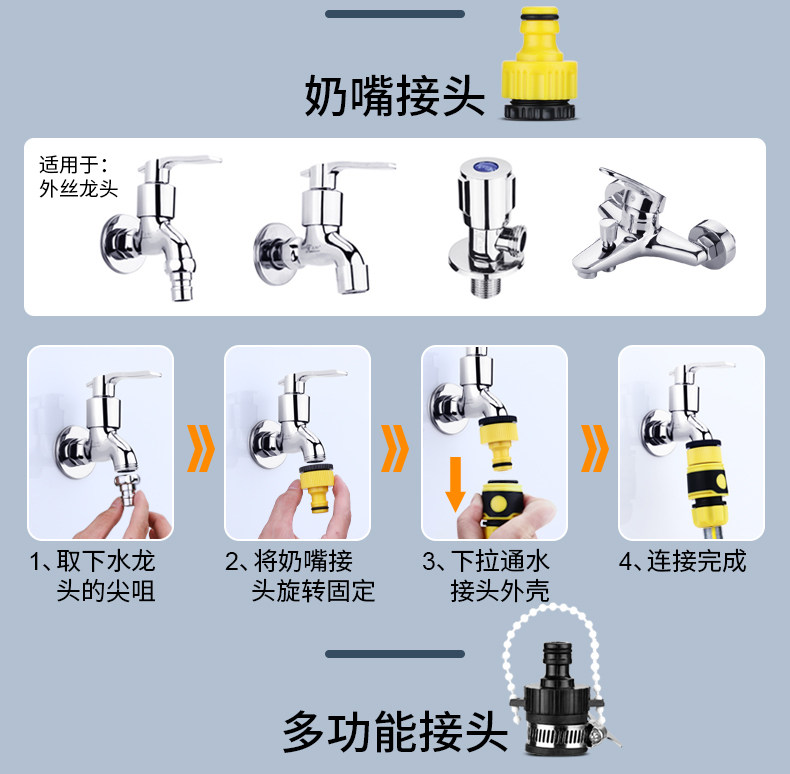 奶嘴接头

适用于：
外丝龙头

1、取下水龙头的尖咀

2、将奶嘴接头旋转固定

3、下拉通水接头外壳

4、连接完成

多功能接头