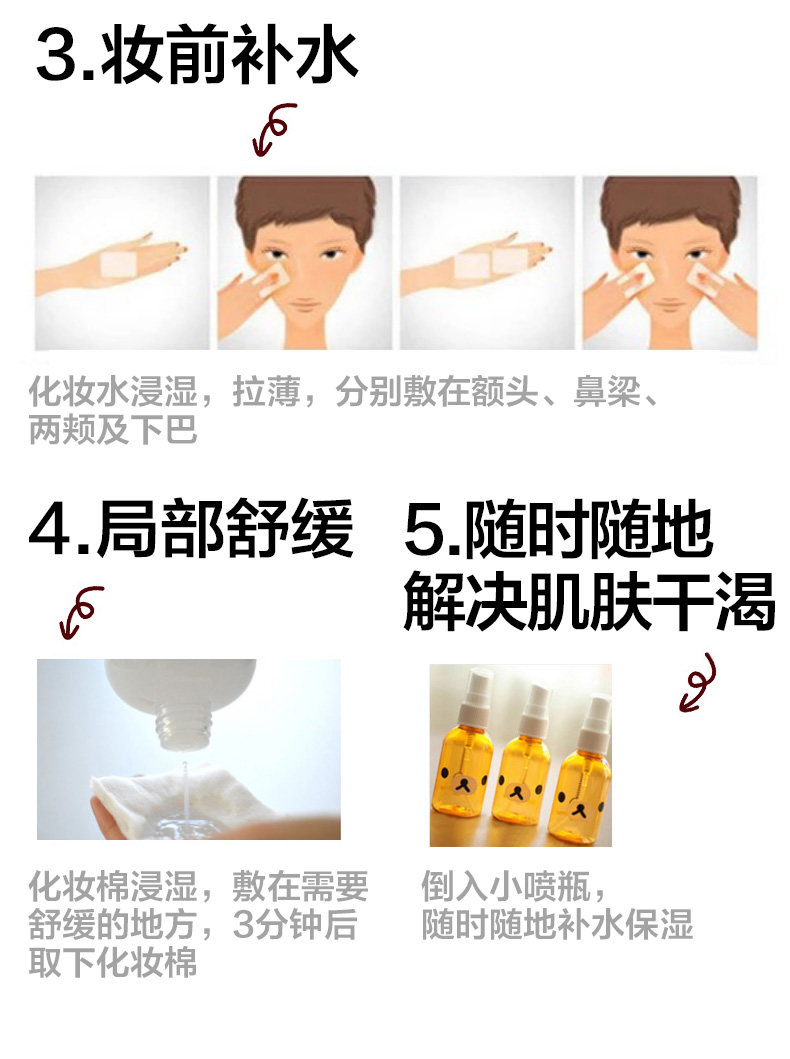 3.妆前补水

化妆水浸湿，拉薄，分别敷在额头、鼻梁、两颊及下巴

4.局部舒缓

化妆棉浸湿，敷在需要舒缓的地方，3分钟后取下化妆棉

5.随时随地解决肌肤干渴

倒入小喷瓶，随时随地补水保湿