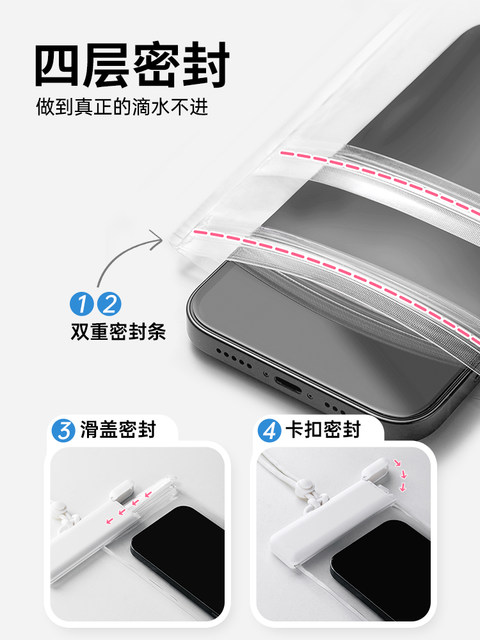 四层密封
做到真正的滴水不进

1 2
双重密封条

3 滑盖密封

4 卡扣密封