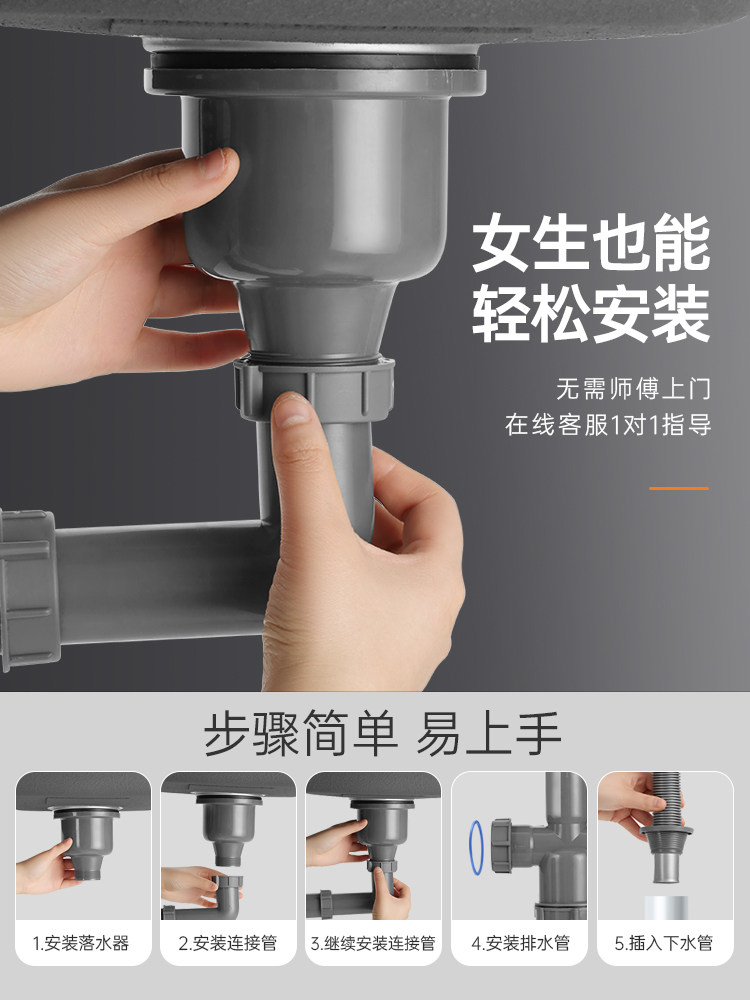 女生也能
轻松安装

无需师傅上门
在线客服1对1指导

步骤简单 易上手

1.安装落水器

2.安装连接管

3.继续安装连接管

4.安装排水管

5.插入下水管