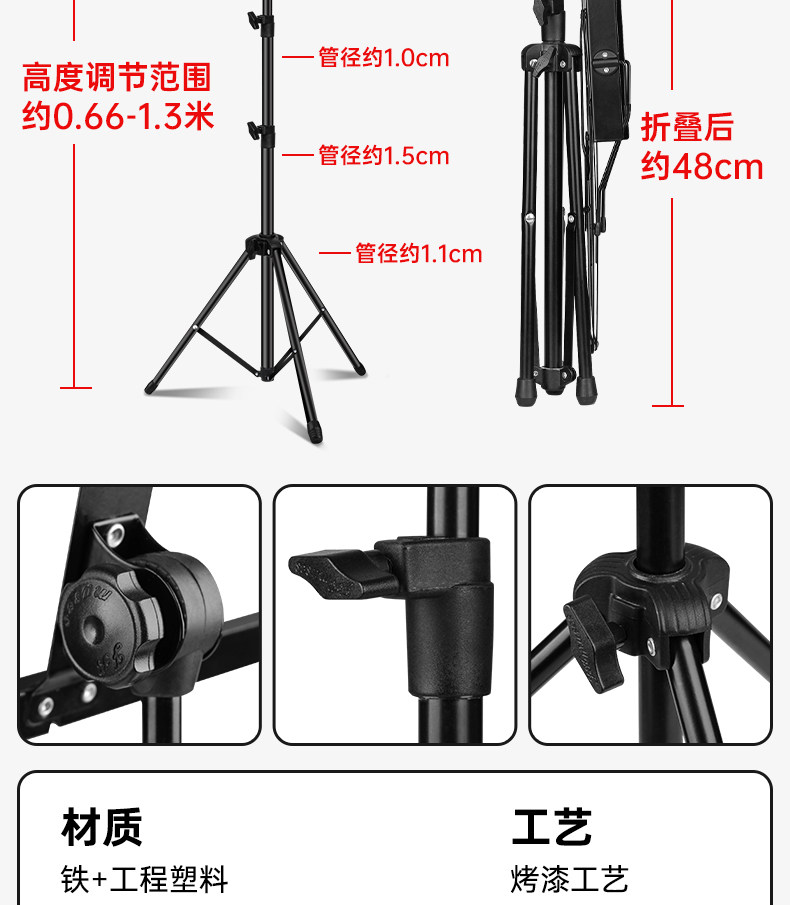 高度调节范围
约0.66-1.3米

管径约1.0cm

管径约1.5cm

管径约1.1cm

折叠后
约48cm

材质
铁+工程塑料

工艺
烤漆工艺