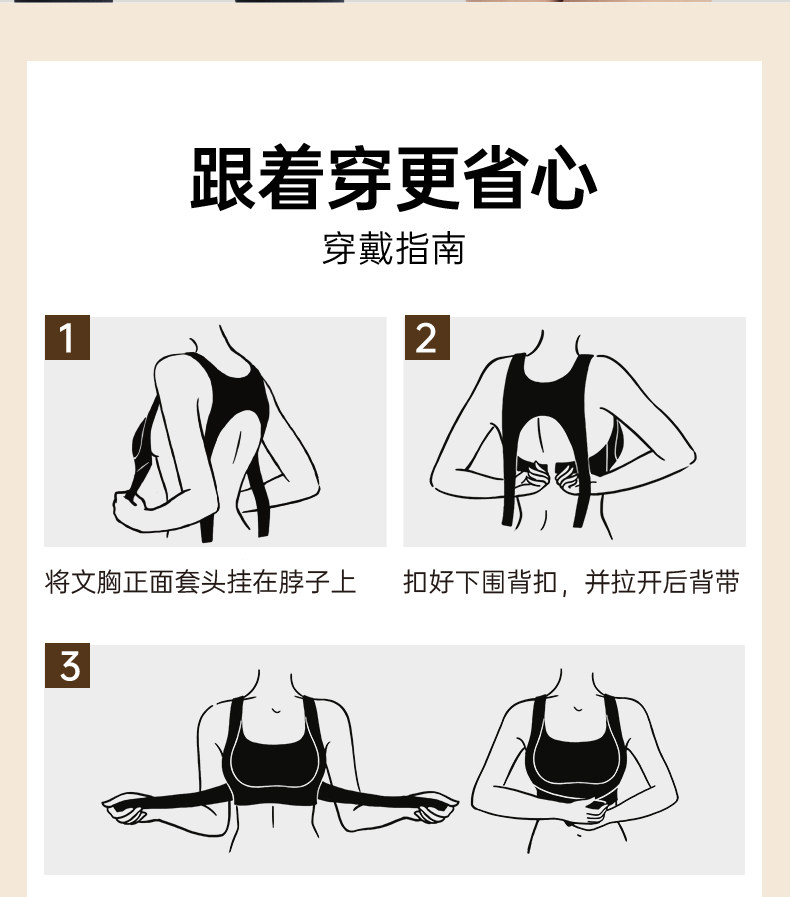 跟着穿更省心

穿戴指南

1

将文胸正面套头挂在脖子上

2

扣好下围背扣，并拉开后背带

3