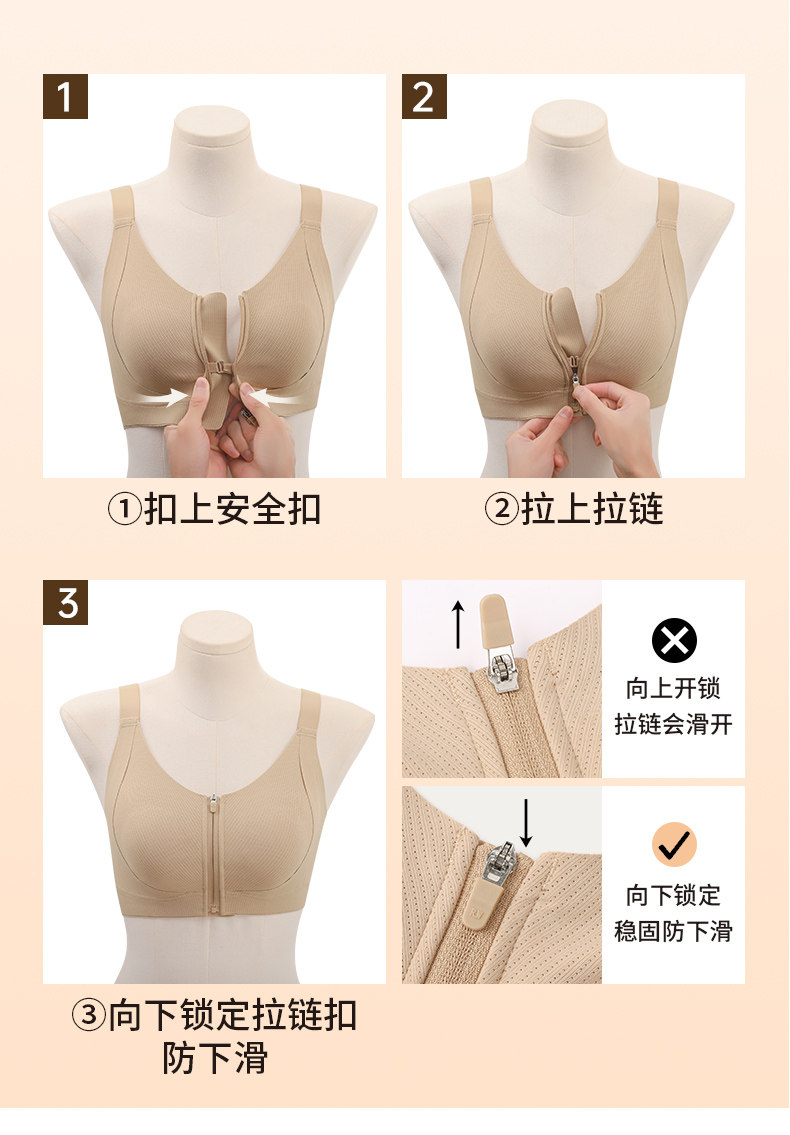 1

①扣上安全扣

2

②拉上拉链

3

③向下锁定拉链扣
防下滑

向上开锁
拉链会滑开

向下锁定
稳固防下滑