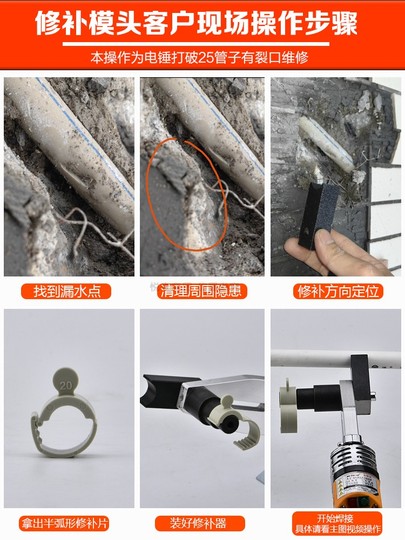 修补模头客户现场操作步骤

本操作为电锤打破25管子有裂口维修

找到漏水点

清理周围隐患

修补方向定位

20

拿出半弧形修补片

装好修补器

开始焊接
具体请看主图视频操作