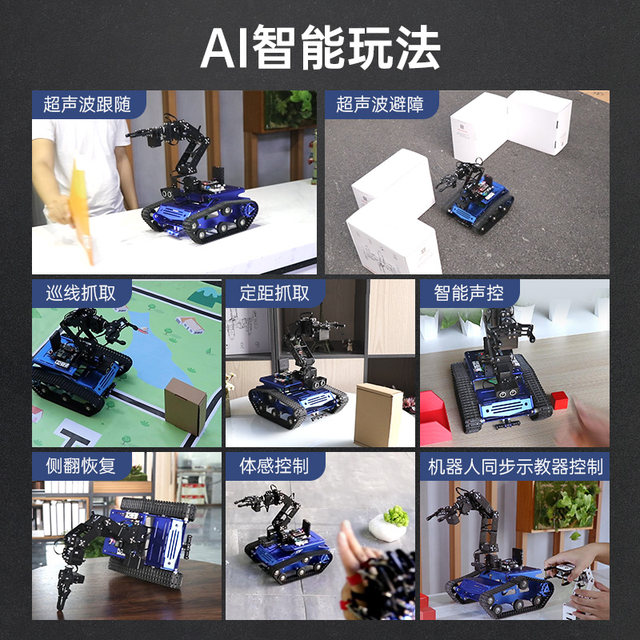 AI智能玩法

超声波跟随

超声波避障

巡线抓取

定距抓取

智能声控

侧翻恢复

体感控制

机器人同步示教器控制