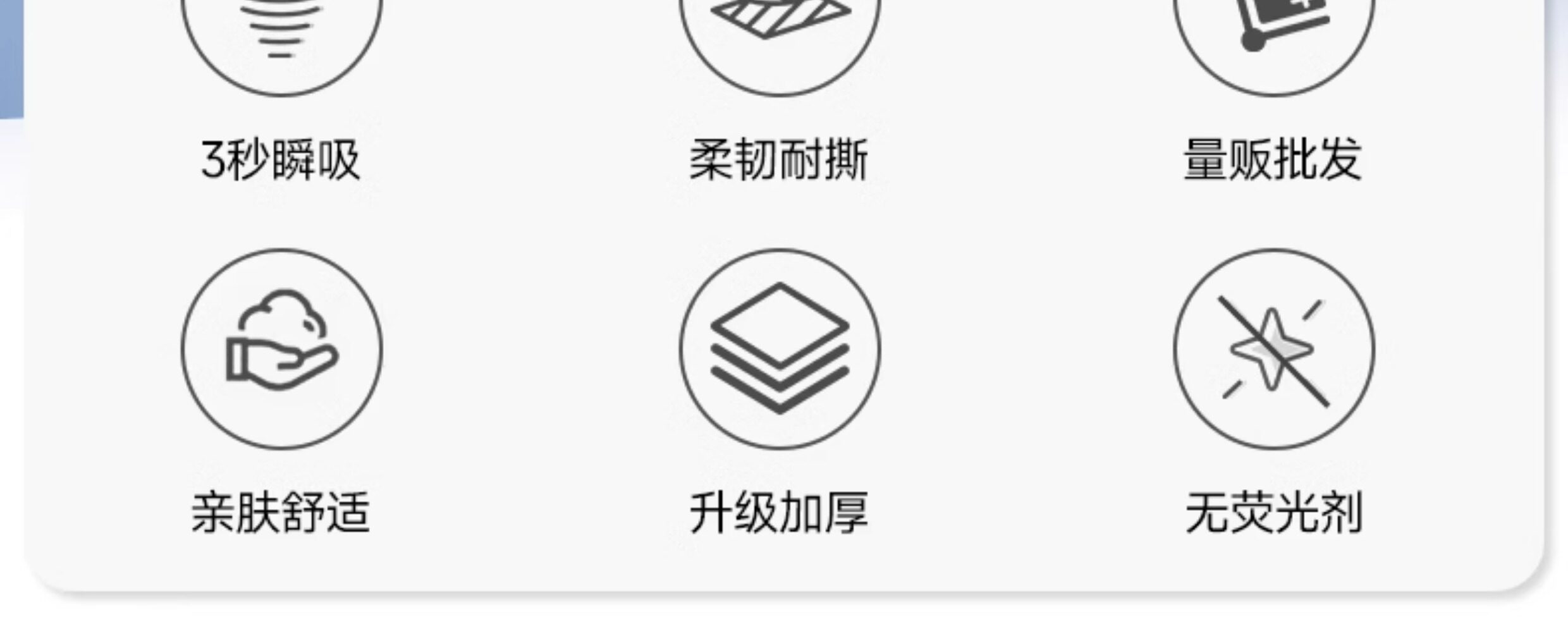 3秒瞬吸

柔韧耐撕

量贩批发

亲肤舒适

升级加厚

无荧光剂