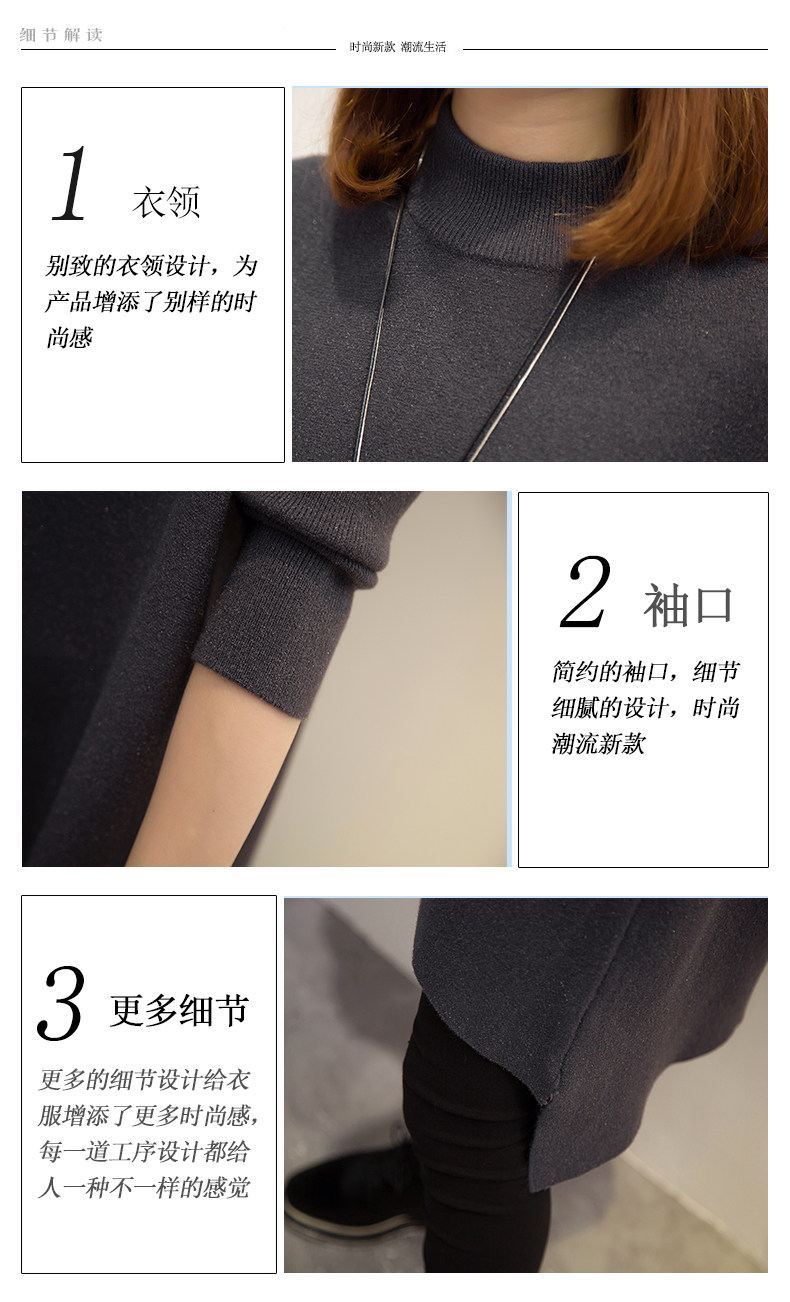 细节解读

时尚新款 潮流生活

1 衣领

别致的衣领设计，为产品增添了别样的时尚感

2 袖口

简约的袖口，细节细腻的设计，时尚潮流新款

3 更多细节

更多的细节设计给衣服增添了更多时尚感，每一道工序设计都给人一种不一样的感觉