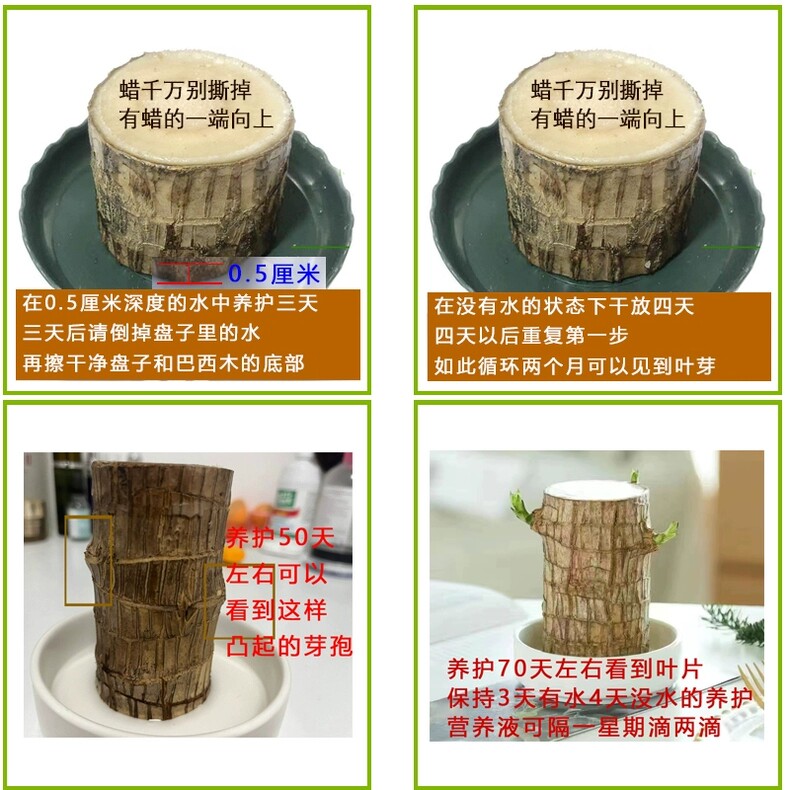 蜡千万别撕掉
有蜡的一端向上

0.5厘米

在0.5厘米深度的水中养护三天
三天后请倒掉盘子里的水
再擦干净盘子和巴西木的底部

蜡千万别撕掉
有蜡的一端向上

在没有水的状态下干放四天
四天以后重复第一步
如此循环两个月可以见到叶芽

养护50天
左右可以
看到这样
凸起的芽孢

养护70天左右看到叶片
保持3天有水4天没水的养护
营养液可隔一星期滴两滴