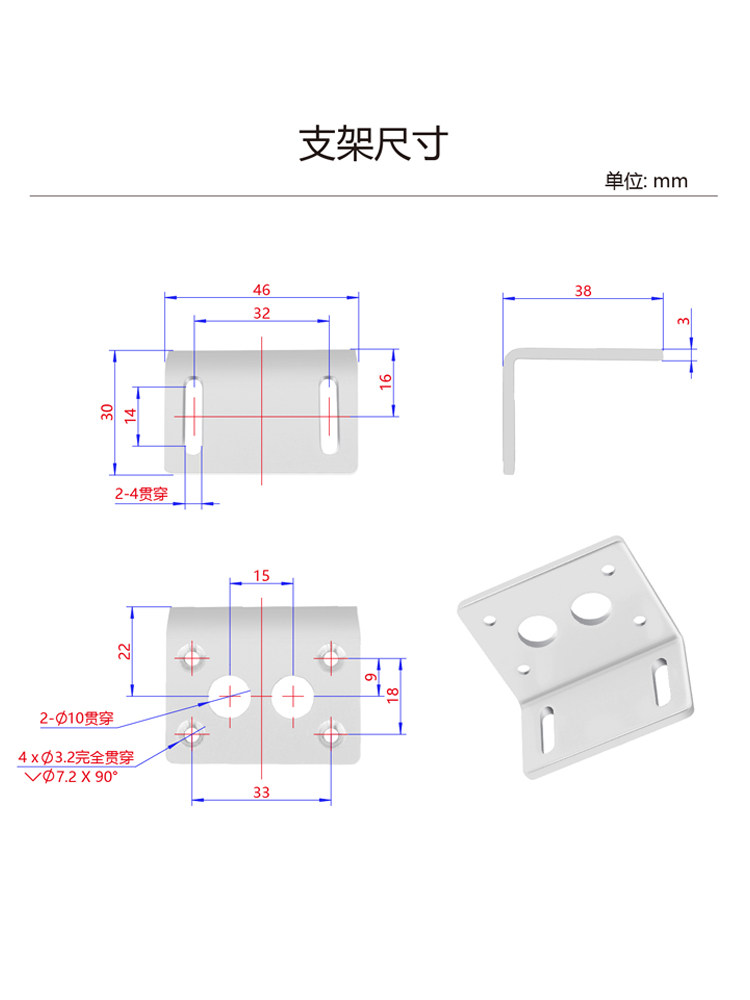 支架尺寸

单位: mm

46

32

30

14

16

2-4贯穿

38

3

15

22

9

18

2-Ø10贯穿

4 x Ø3.2完全贯穿
⌵Ø7.2 X 90°

33