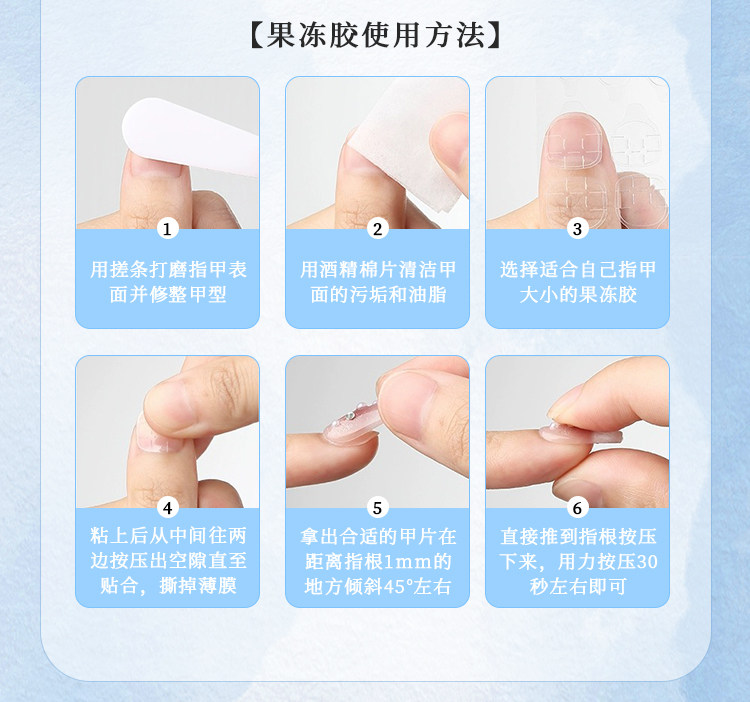 【果冻胶使用方法】

1
用搓条打磨指甲表面并修整甲型

2
用酒精棉片清洁甲面的污垢和油脂

3
选择适合自己指甲大小的果冻胶

4
粘上后从中间往两边按压出空隙直至贴合，撕掉薄膜

5
拿出合适的甲片在距离指根1mm的地方倾斜45°左右

6
直接推到指根按压下来，用力按压30秒左右即可