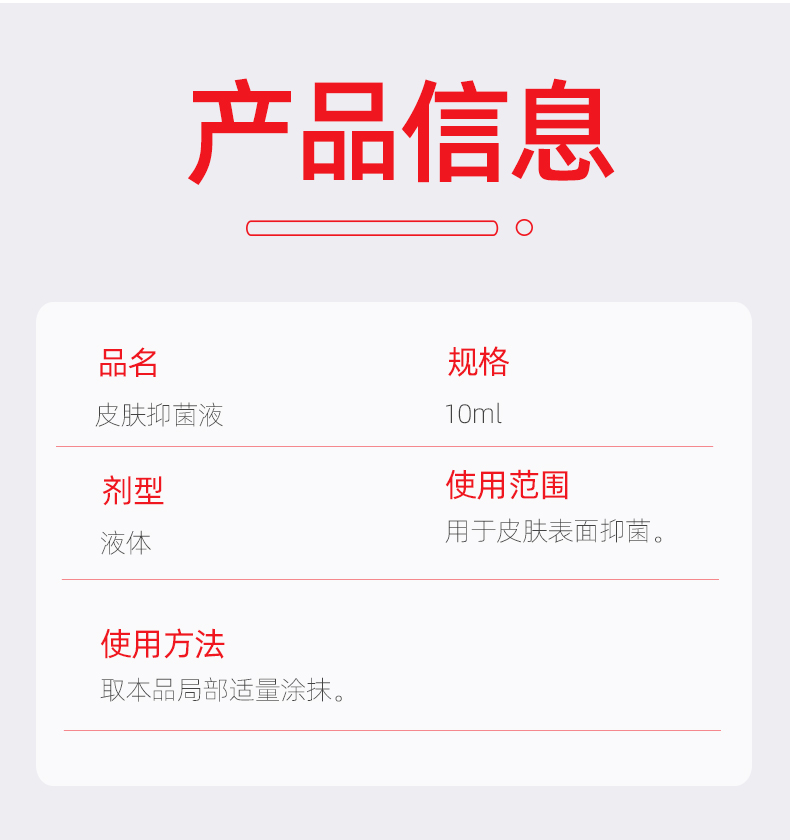 产品信息

品名
皮肤抑菌液

规格
10ml

剂型
液体

使用范围
用于皮肤表面抑菌。

使用方法
取本品局部适量涂抹。