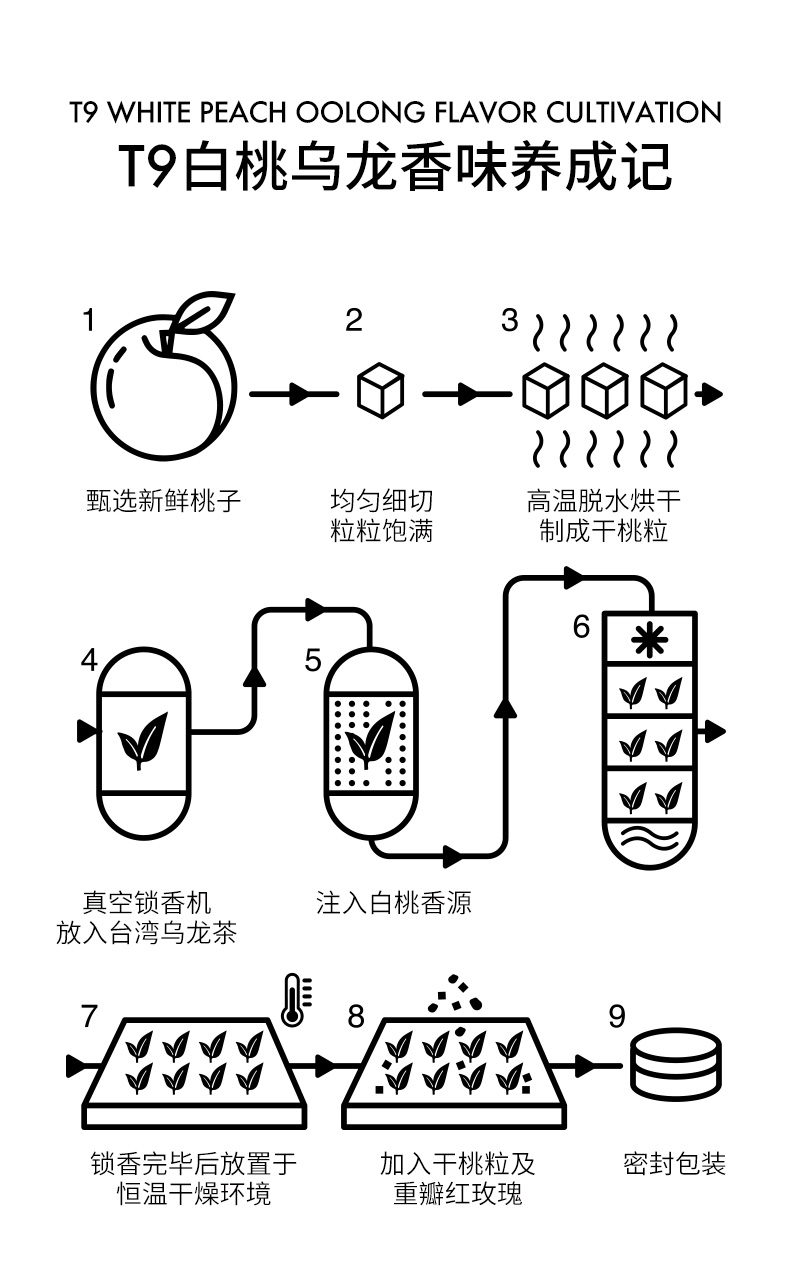 T9 WHITE PEACH OOLONG FLAVOR CULTIVATION
T9白桃乌龙香味养成记

1
甄选新鲜桃子

2
均匀细切
粒粒饱满

3
高温脱水烘干
制成干桃粒

4
真空锁香机
放入台湾乌龙茶

5
注入白桃香源

6

7
锁香完毕后放置于
恒温干燥环境

8
加入干桃粒及
重瓣红玫瑰

9
密封包装