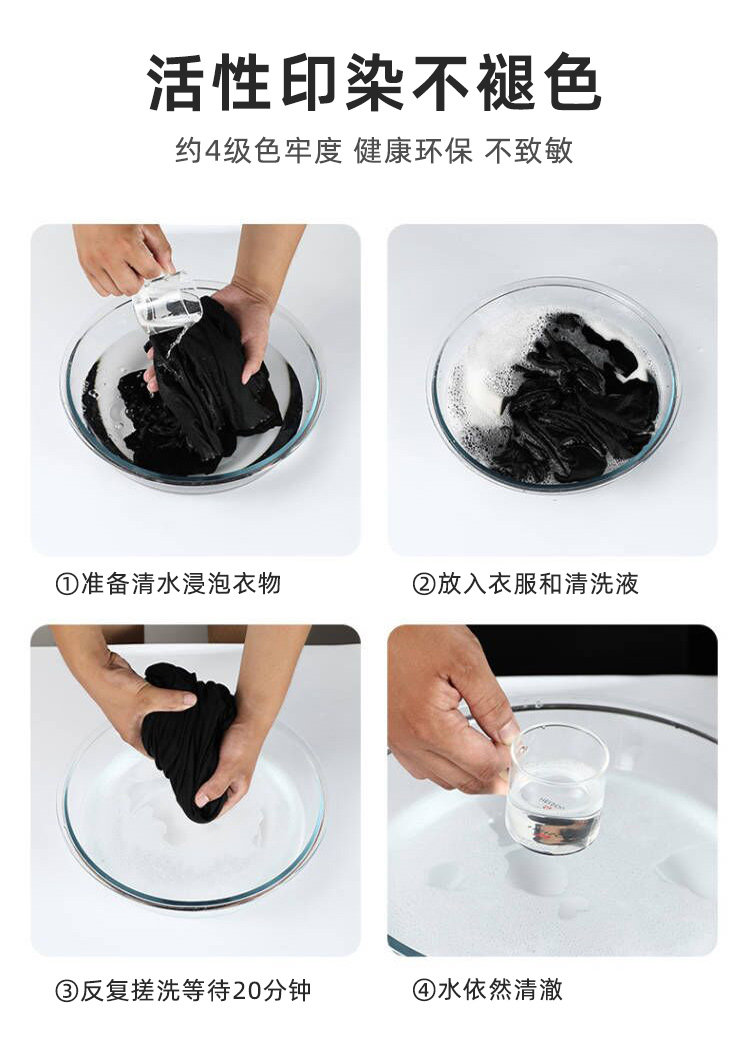 活性印染不褪色

约4级色牢度 健康环保 不致敏

①准备清水浸泡衣物

②放入衣服和清洗液

③反复搓洗等待20分钟

④水依然清澈