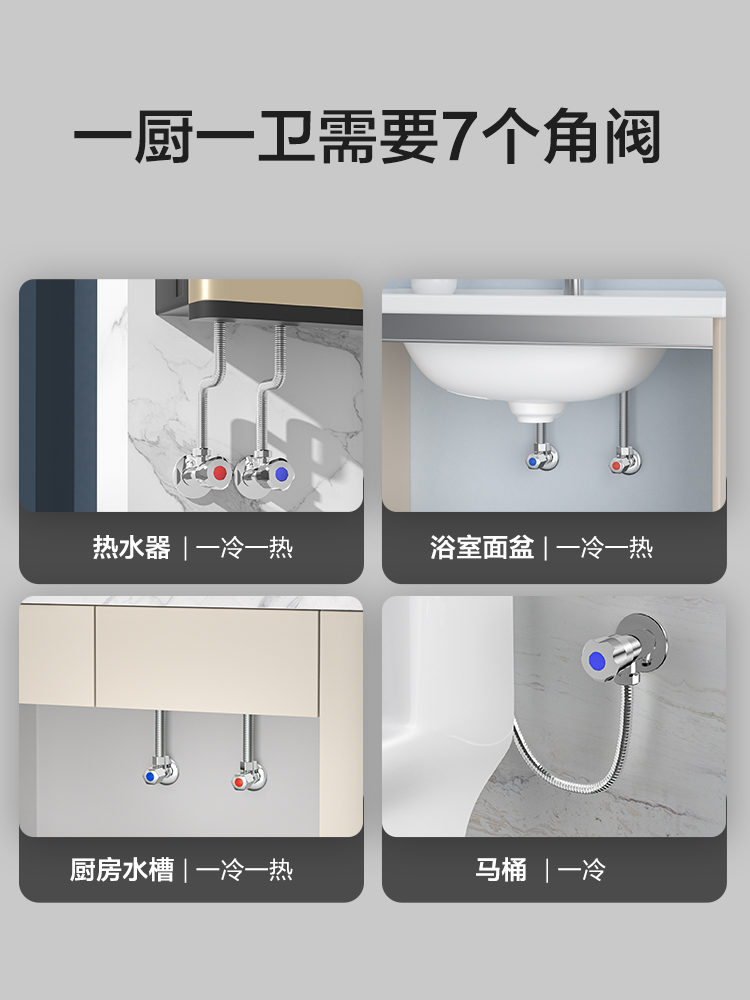 一厨一卫需要7个角阀

热水器 | 一冷一热

浴室面盆 | 一冷一热

厨房水槽 | 一冷一热

马桶 | 一冷