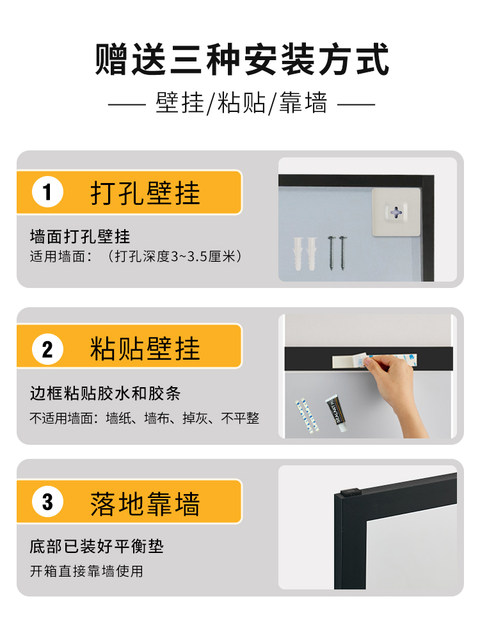 赠送三种安装方式

—— 壁挂/粘贴/靠墙 ——

1 打孔壁挂

墙面打孔壁挂

适用墙面：（打孔深度3~3.5厘米）

2 粘贴壁挂

边框粘贴胶水和胶条

不适用墙面：墙纸、墙布、掉灰、不平整

3 落地靠墙

底部已装好平衡垫

开箱直接靠墙使用