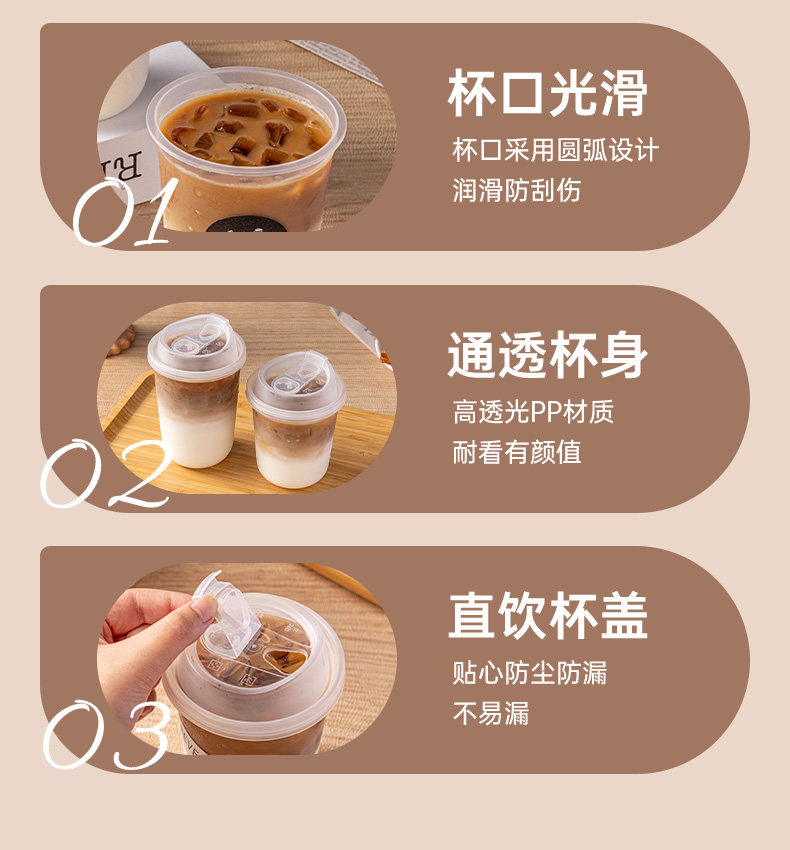 01

杯口光滑

杯口采用圆弧设计
润滑防刮伤

02

通透杯身

高透光PP材质
耐看有颜值

03

直饮杯盖

贴心防尘防漏
不易漏