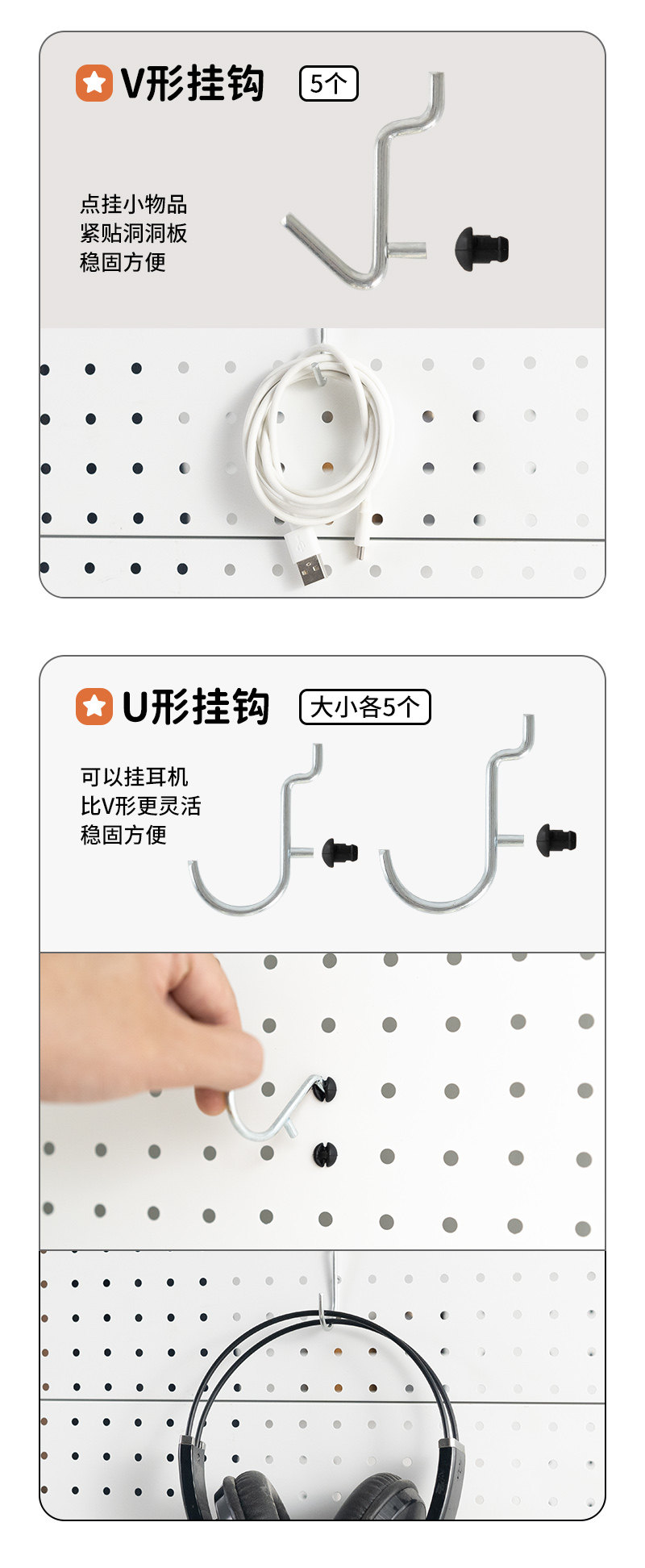 V形挂钩 5个

点挂小物品
紧贴洞洞板
稳固方便

U形挂钩 大小各5个

可以挂耳机
比V形更灵活
稳固方便