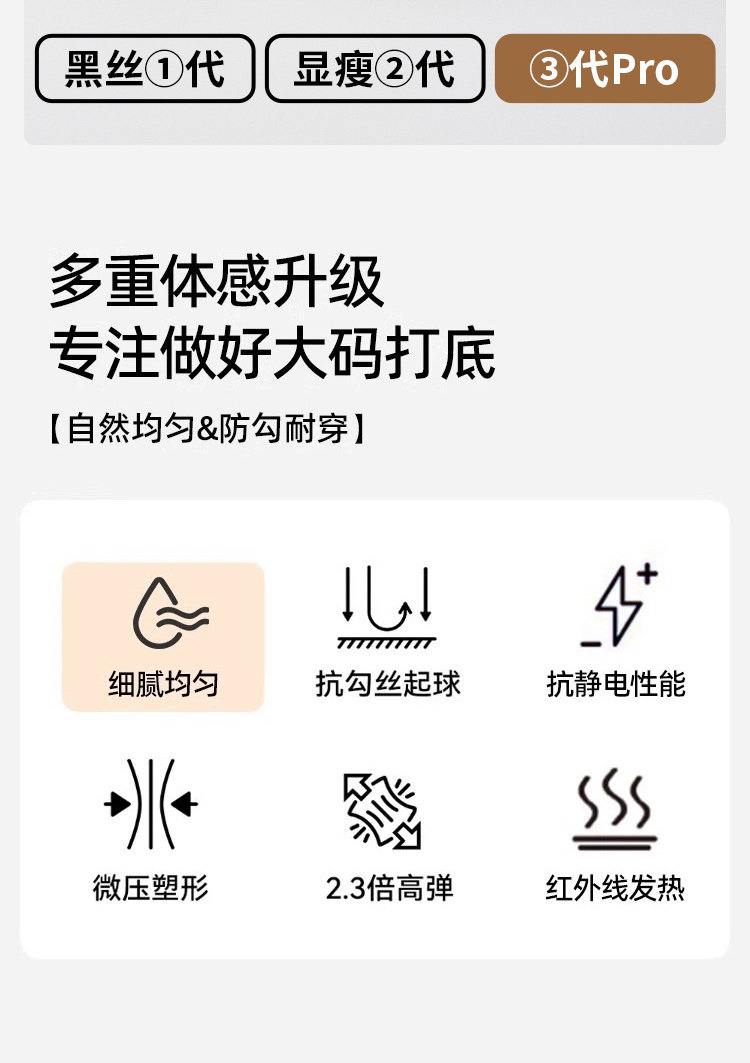 黑丝①代 显瘦②代 ③代Pro

多重体感升级
专注做好大码打底

【自然均匀&防勾耐穿】

细腻均匀

抗勾丝起球

抗静电性能

微压塑形

2.3倍高弹

红外线发热