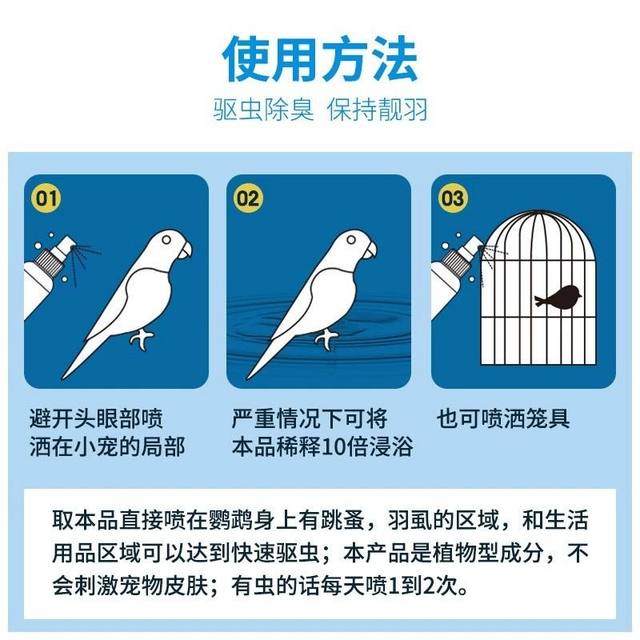 使用方法
驱虫除臭 保持靓羽

01
避开头眼部喷洒在小宠的局部

02
严重情况下可将本品稀释10倍浸浴

03
也可喷洒笼具

取本品直接喷在鹦鹉身上有跳蚤，羽虱的区域，和生活用品区域可以达到快速驱虫；本产品是植物型成分，不会刺激宠物皮肤；有虫的话每天喷1到2次。