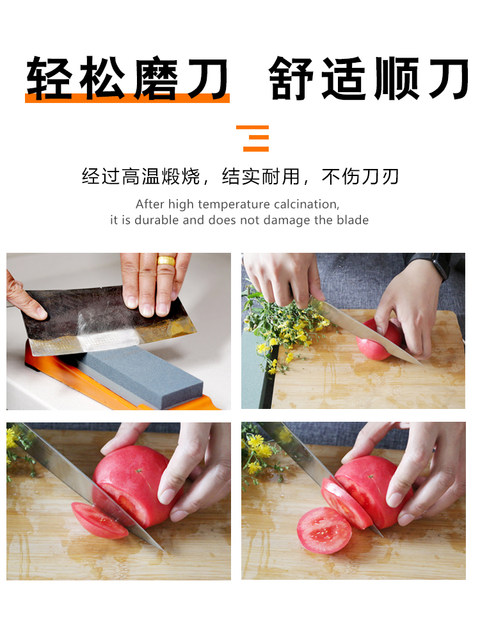 轻松磨刀 舒适顺刀

经过高温煅烧，结实耐用，不伤刀刃

After high temperature calcination, it is durable and does not damage the blade