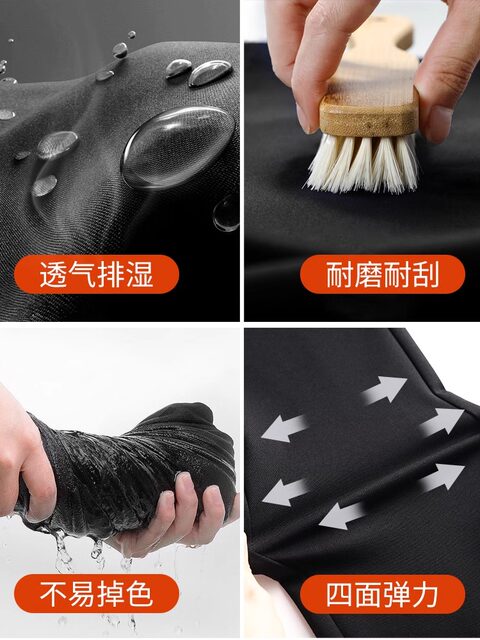 透气排湿

耐磨耐刮

不易掉色

四面弹力