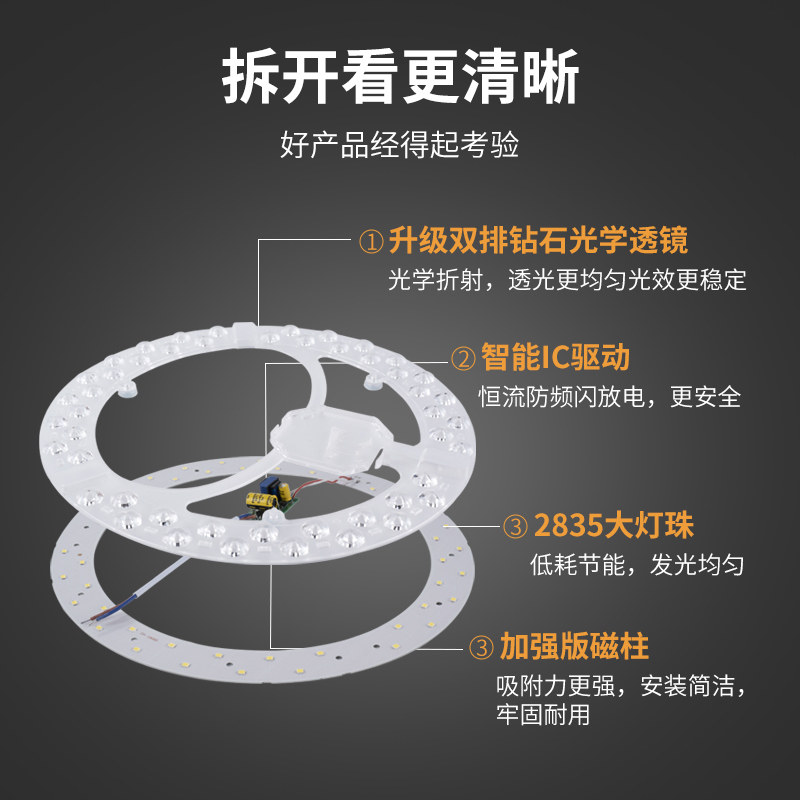 拆开看更清晰

好产品经得起考验

① 升级双排钻石光学透镜

光学折射，透光更均匀光效更稳定

② 智能IC驱动

恒流防频闪放电，更安全

③ 2835大灯珠

低耗节能，发光均匀

③ 加强版磁柱

吸附力更强，安装简洁，牢固耐用