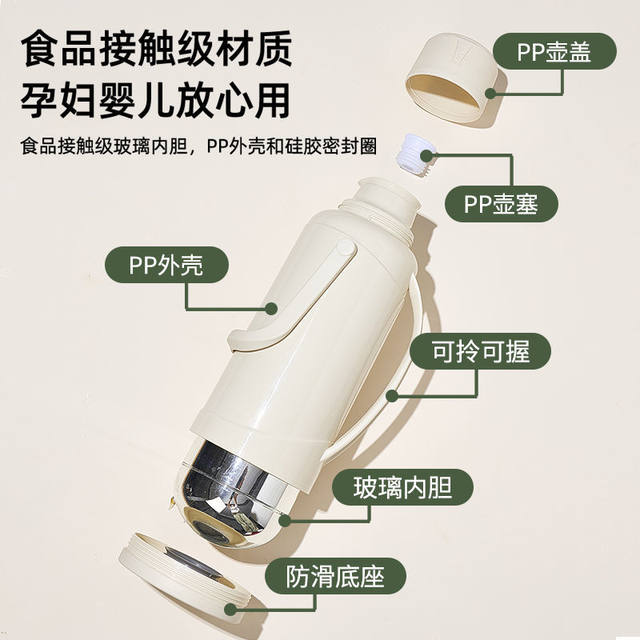 食品接触级材质
孕妇婴儿放心用

食品接触级玻璃内胆，PP外壳和硅胶密封圈

PP壶盖

PP壶塞

PP外壳

可拎可握

玻璃内胆

防滑底座