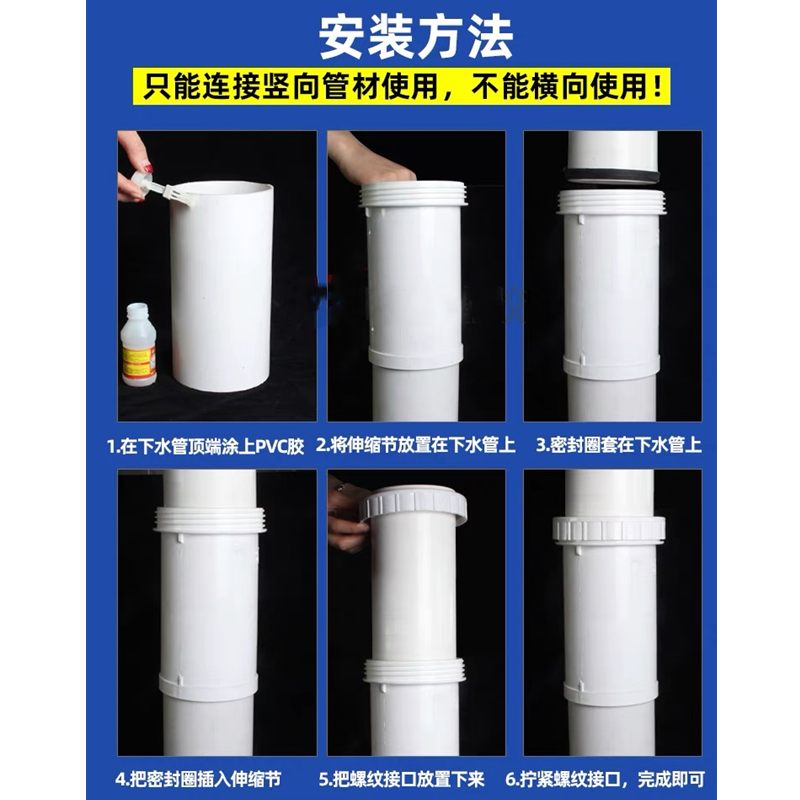 安装方法

只能连接竖向管材使用，不能横向使用！

1.在下水管顶端涂上PVC胶

2.将伸缩节放置在下水管上

3.密封圈套在下水管上

4.把密封圈插入伸缩节

5.把螺纹接口放置下来

6.拧紧螺纹接口，完成即可