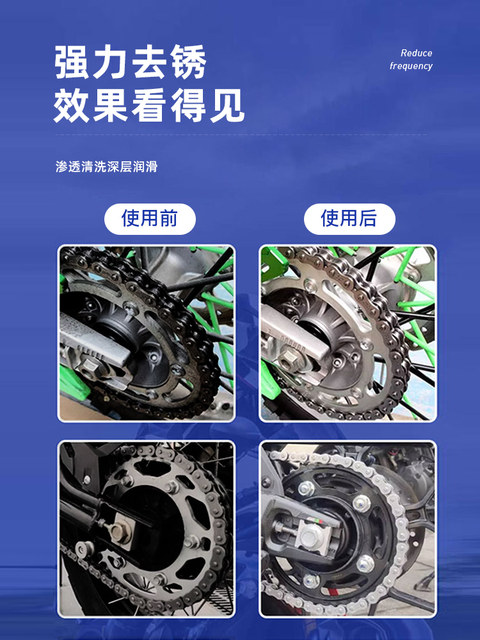 强力去锈
效果看得见

Reduce
frequency

渗透清洗深层润滑

使用前

使用后