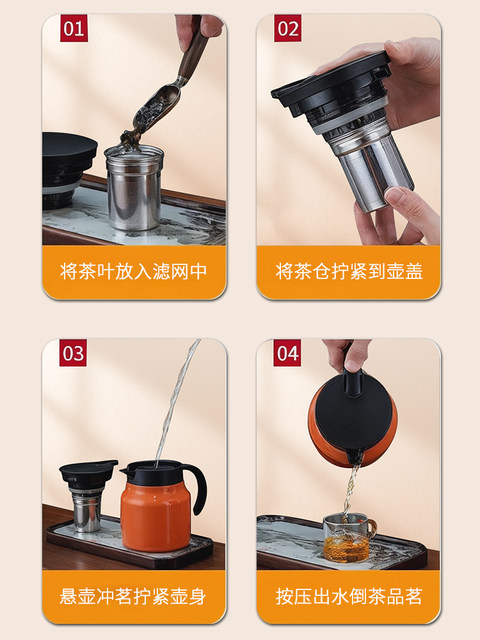 01
将茶叶放入滤网中

02
将茶仓拧紧到壶盖

03
悬壶冲茗拧紧壶身

04
按压出水倒茶品茗