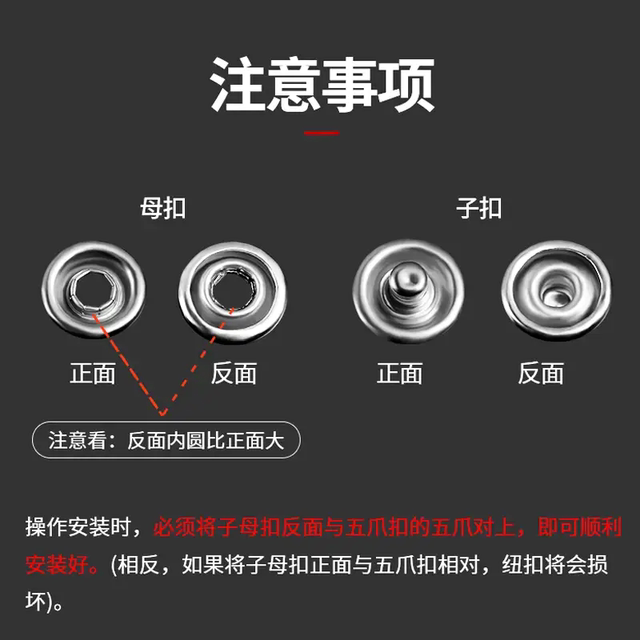 注意事项

母扣

子扣

正面

反面

正面

反面

注意看：反面内圆比正面大

操作安装时，必须将子母扣反面与五爪扣的五爪对上，即可顺利安装好。(相反，如果将子母扣正面与五爪扣相对，纽扣将会损坏)。