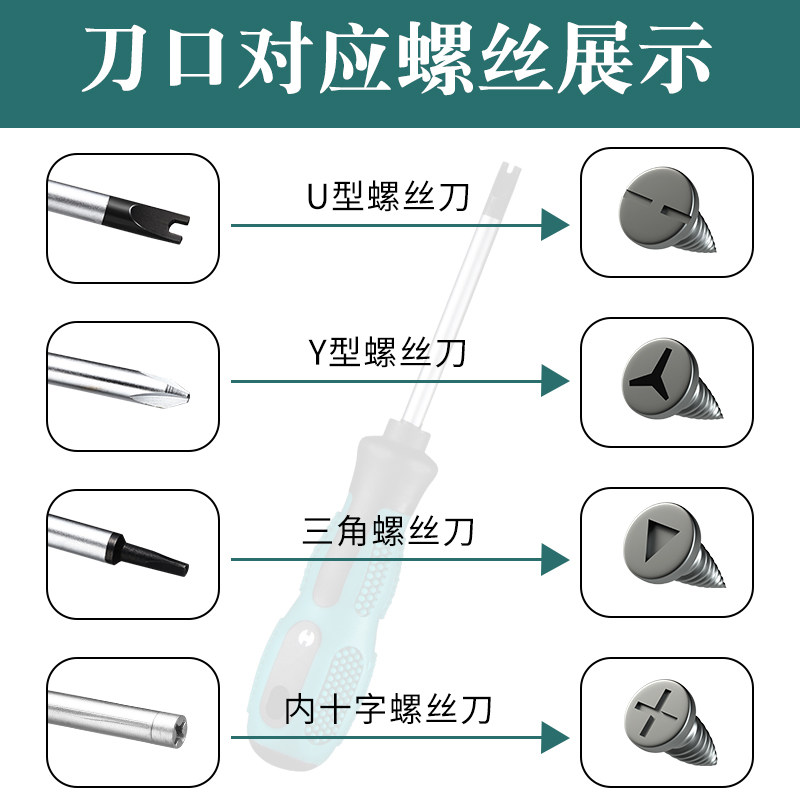 刀口对应螺丝展示

U型螺丝刀

Y型螺丝刀

三角螺丝刀

内十字螺丝刀