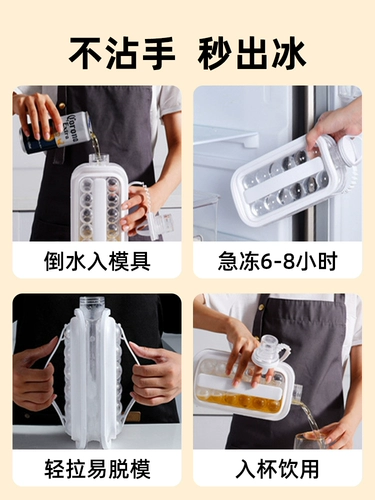 不沾手 秒出冰

Corona Extra

倒水入模具

急冻6-8小时

轻拉易脱模

入杯饮用