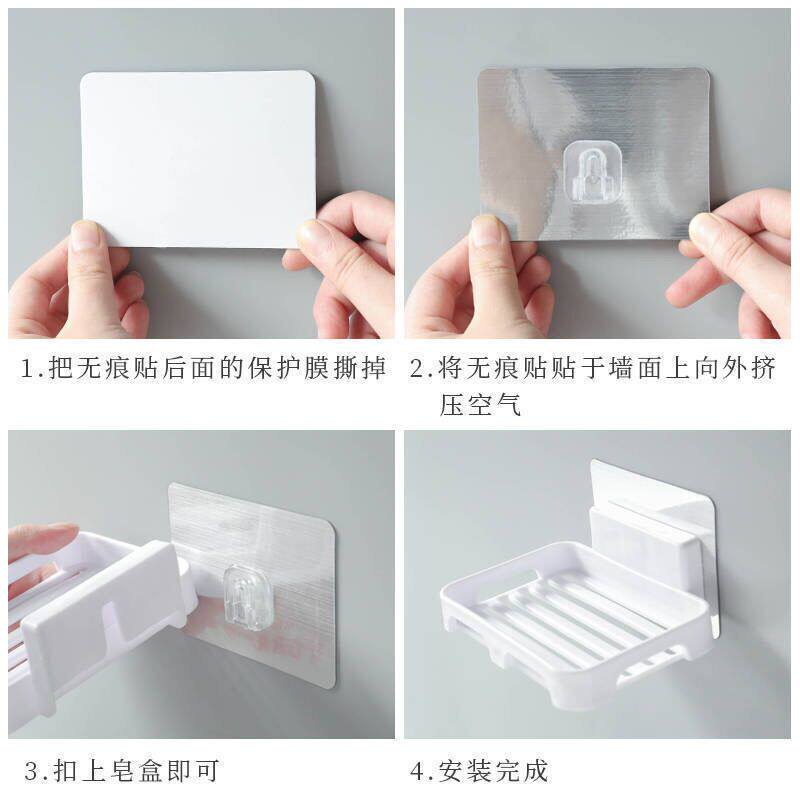 1.把无痕贴后面的保护膜撕掉

2.将无痕贴贴于墙面上向外挤压空气

3.扣上皂盒即可

4.安装完成