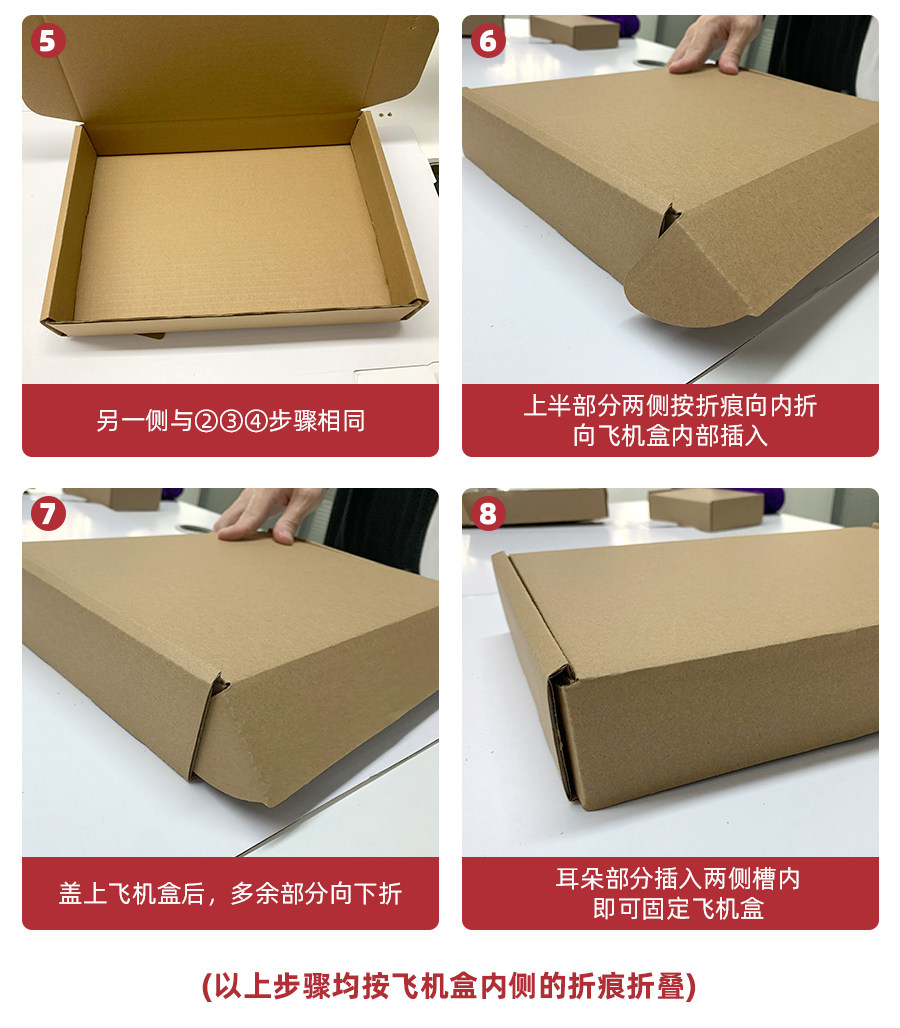 5

另一侧与②③④步骤相同

6

上半部分两侧按折痕向内折
向飞机盒内部插入

7

盖上飞机盒后，多余部分向下折

8

耳朵部分插入两侧槽内
即可固定飞机盒

(以上步骤均按飞机盒内侧的折痕折叠)