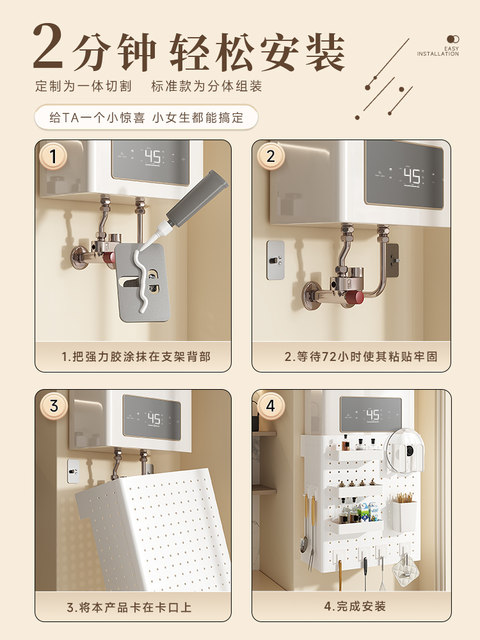 2分钟 轻松安装

EASY INSTALLATION

定制为一体切割　标准款为分体组装

给TA一个小惊喜 小女生都能搞定

1

45

1.把强力胶涂抹在支架背部

2

45

2.等待72小时使其粘贴牢固

3

45

3.将本产品卡在卡口上

4

45

4.完成安装