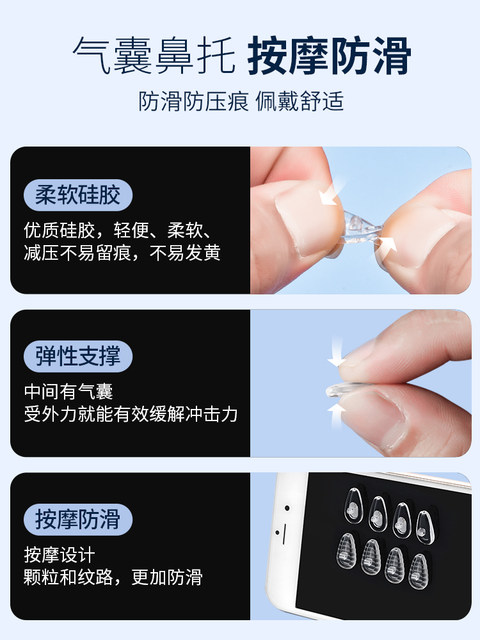 气囊鼻托 按摩防滑

防滑防压痕 佩戴舒适

柔软硅胶

优质硅胶，轻便、柔软、减压不易留痕，不易发黄

弹性支撑

中间有气囊
受外力就能有效缓解冲击力

按摩防滑

按摩设计
颗粒和纹路，更加防滑