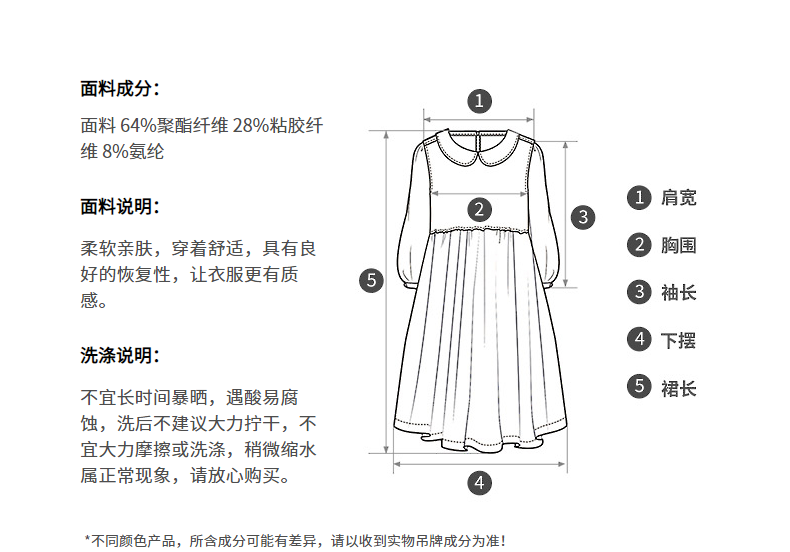 面料成分：

面料 64%聚酯纤维 28%粘胶纤维 8%氨纶

面料说明：

柔软亲肤，穿着舒适，具有良好的恢复性，让衣服更有质感。

洗涤说明：

不宜长时间暴晒，遇酸易腐蚀，洗后不建议大力拧干，不宜大力摩擦或洗涤，稍微缩水属正常现象，请放心购买。

1
2
3
5
4

1 肩宽
2 胸围
3 袖长
4 下摆
5 裙长

*不同颜色产品，所含成分可能有差异，请以收到实物吊牌成分为准！