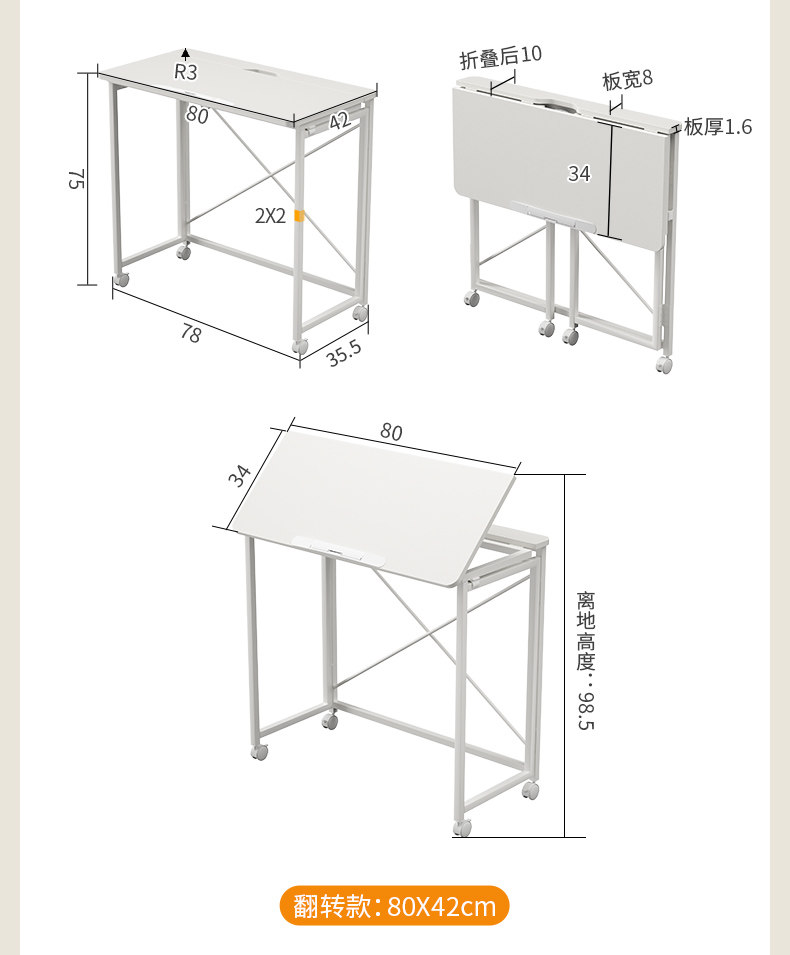 R3
80
42
75
2X2
78
35.5

折叠后10
板宽8
板厚1.6
34

80
34
离地高度：98.5

翻转款：80X42cm