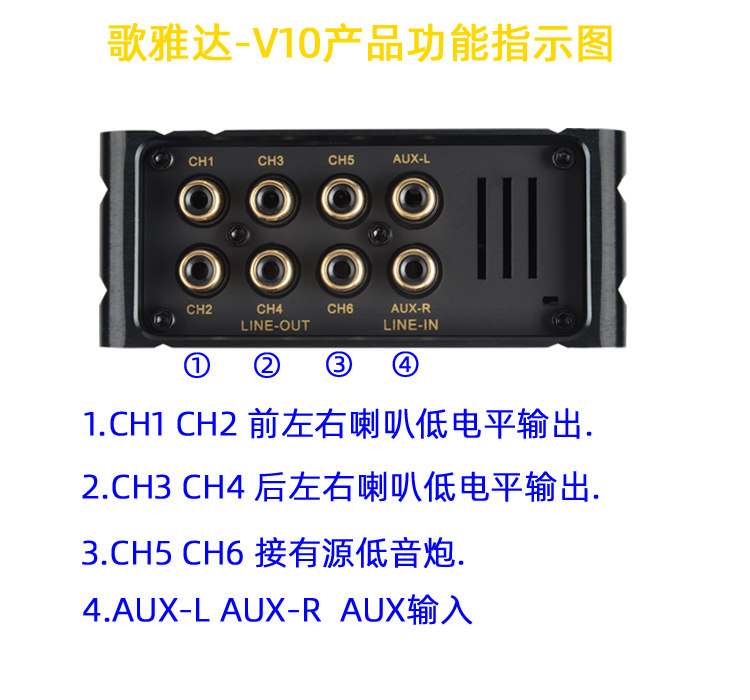 歌雅达-V10产品功能指示图

CH1 CH3 CH5 AUX-L

CH2 CH4 CH6 AUX-R

LINE-OUT LINE-IN

① ② ③ ④

1.CH1 CH2 前左右喇叭低电平输出.

2.CH3 CH4 后左右喇叭低电平输出.

3.CH5 CH6 接有源低音炮.

4.AUX-L AUX-R AUX输入