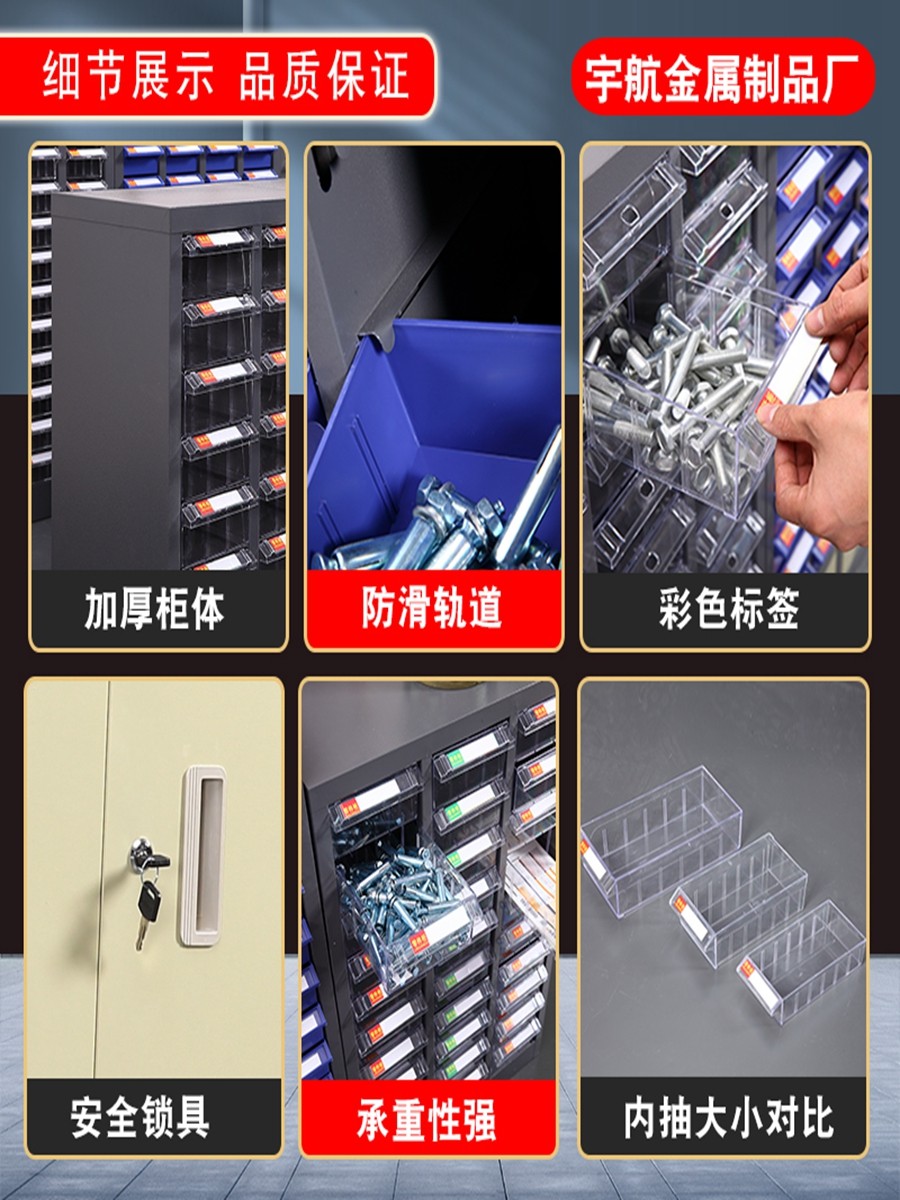 细节展示 品质保证

宇航金属制品厂

加厚柜体

防滑轨道

彩色标签

安全锁具

承重性强

内抽大小对比