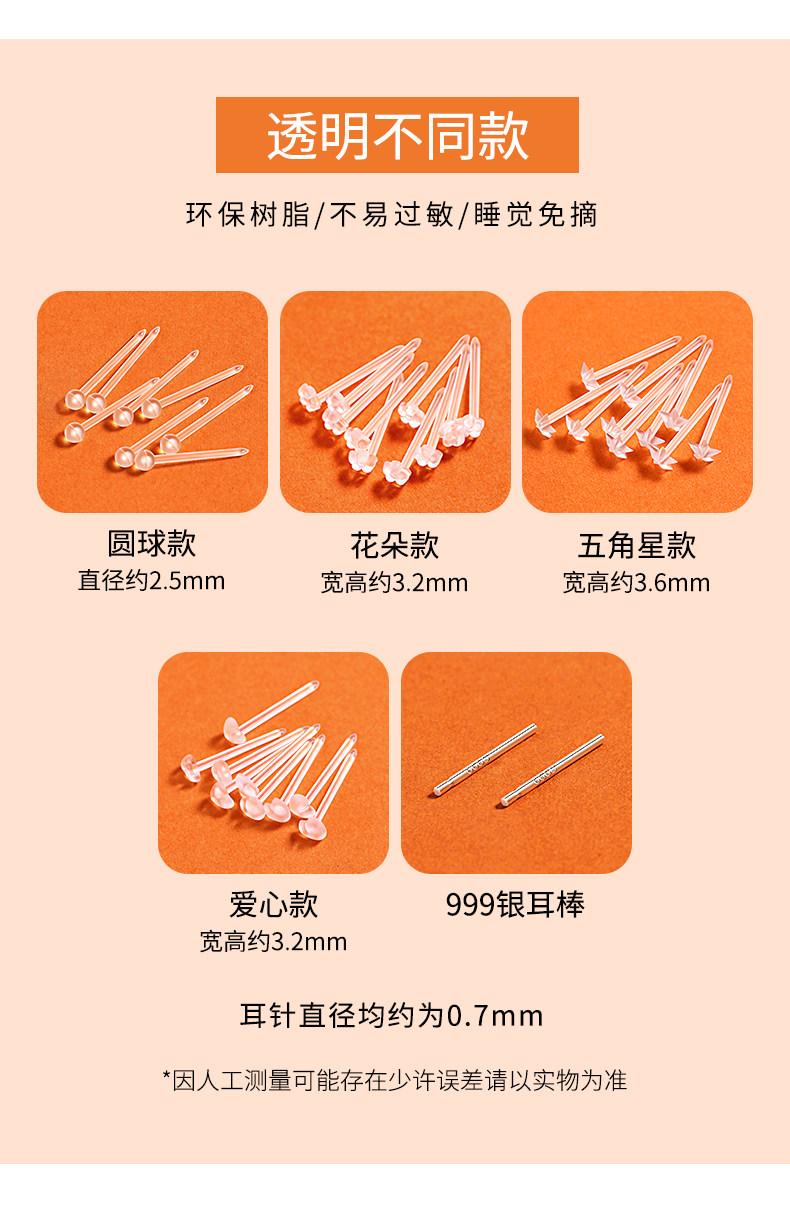 透明不同款

环保树脂/不易过敏/睡觉免摘

圆球款
直径约2.5mm

花朵款
宽高约3.2mm

五角星款
宽高约3.6mm

爱心款
宽高约3.2mm

999银耳棒

耳针直径均约为0.7mm

*因人工测量可能存在少许误差请以实物为准