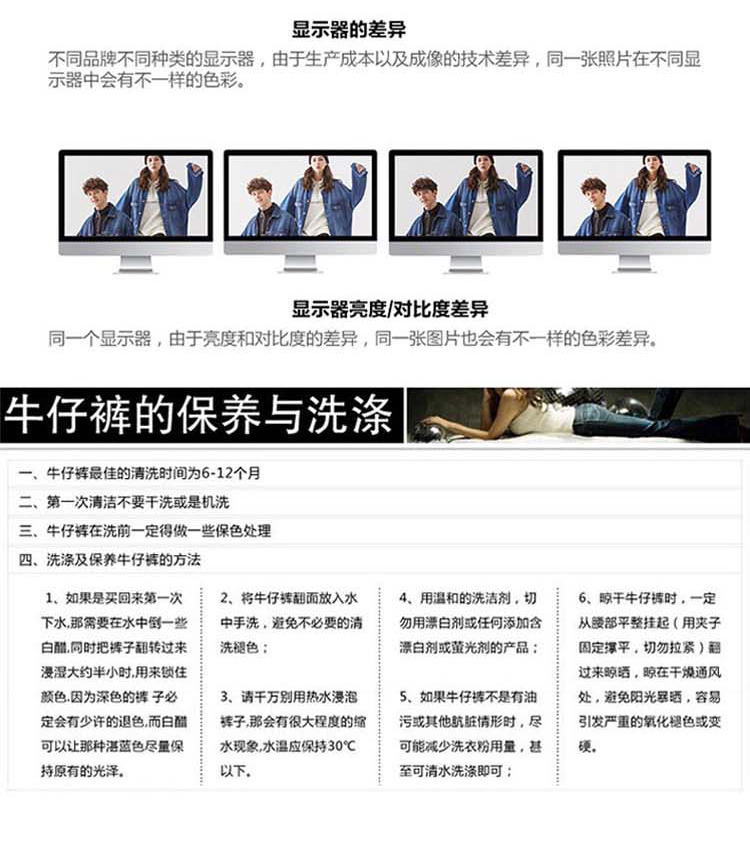 显示器的差异

不同品牌不同种类的显示器，由于生产成本以及成像的技术差异，同一张照片在不同显示器中会有不一样的色彩。

显示器亮度/对比度差异

同一个显示器，由于亮度和对比度的差异，同一张图片也会有不一样的色彩差异。

牛仔裤的保养与洗涤

一、牛仔裤最佳的清洗时间为6-12个月

二、第一次清洁不要干洗或是机洗

三、牛仔裤在洗前一定得做一些保色处理

四、洗涤及保养牛仔裤的方法

1、如果是买回来第一次下水,那需要在水中倒一些白醋,同时把裤子翻转过来浸湿大约半小时,用来锁住颜色.因为深色的裤 子必定会有少许的退色,而白醋可以让那种湛蓝色尽量保持原有的光泽。

2、将牛仔裤翻面放入水中手洗，避免不必要的清洗褪色；

3、请千万别用热水浸泡裤子,那会有很大程度的缩水现象,水温应保持30℃以下。

4、用温和的洗洁剂，切勿用漂白剂或任何添加含漂白剂或萤光剂的产品；

5、如果牛仔裤不是有油污或其他肮脏情形时，尽可能减少洗衣粉用量，甚至可清水洗涤即可；

6、晾干牛仔裤时，一定从腰部平整挂起（用夹子固定撑平，切勿拉紧）翻过来晾晒，晾在干燥通风处，避免阳光暴晒，容易引发严重的氧化褪色或变硬。