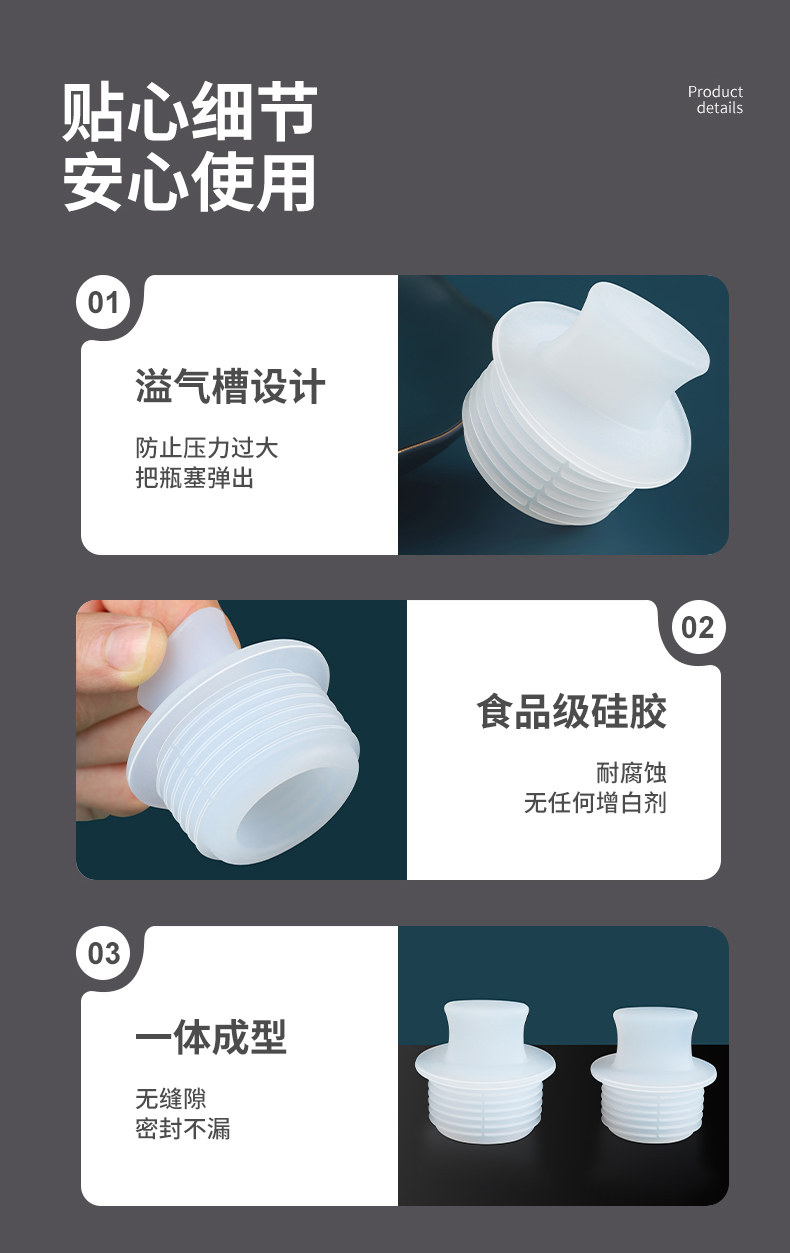 贴心细节
安心使用

Product
details

01

溢气槽设计

防止压力过大
把瓶塞弹出

02

食品级硅胶

耐腐蚀
无任何增白剂

03

一体成型

无缝隙
密封不漏