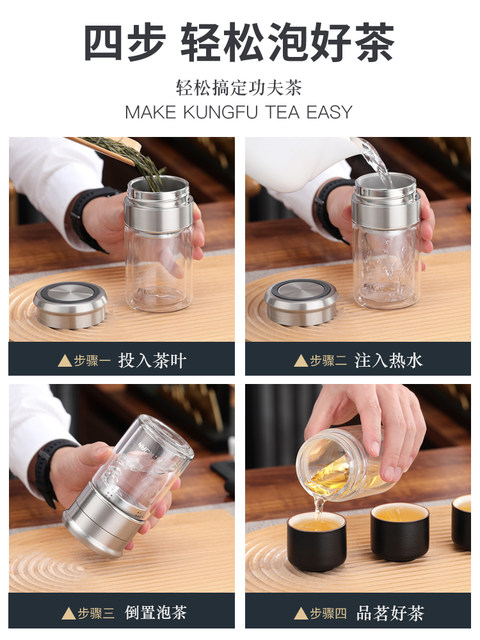 四步 轻松泡好茶

轻松搞定功夫茶
MAKE KUNGFU TEA EASY

▲步骤一 投入茶叶

▲步骤二 注入热水

▲步骤三 倒置泡茶

▲步骤四 品茗好茶