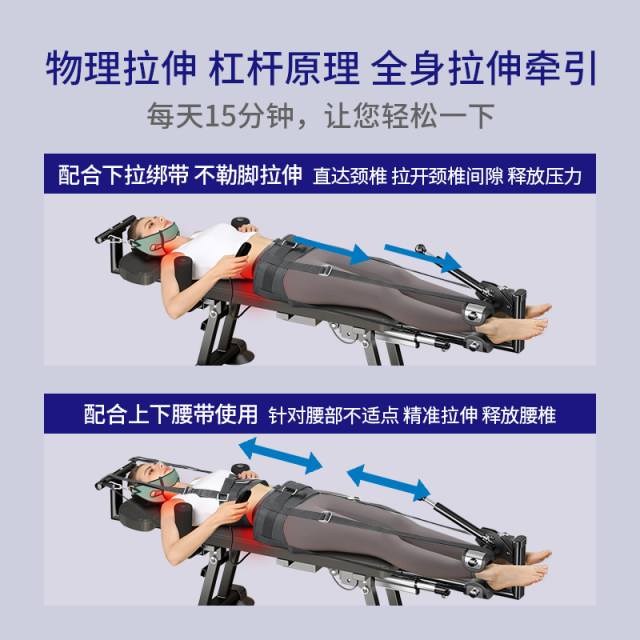 物理拉伸 杠杆原理 全身拉伸牵引

每天15分钟，让您轻松一下

配合下拉绑带 不勒脚拉伸 直达颈椎 拉开颈椎间隙 释放压力

配合上下腰带使用 针对腰部不适点 精准拉伸 释放腰椎