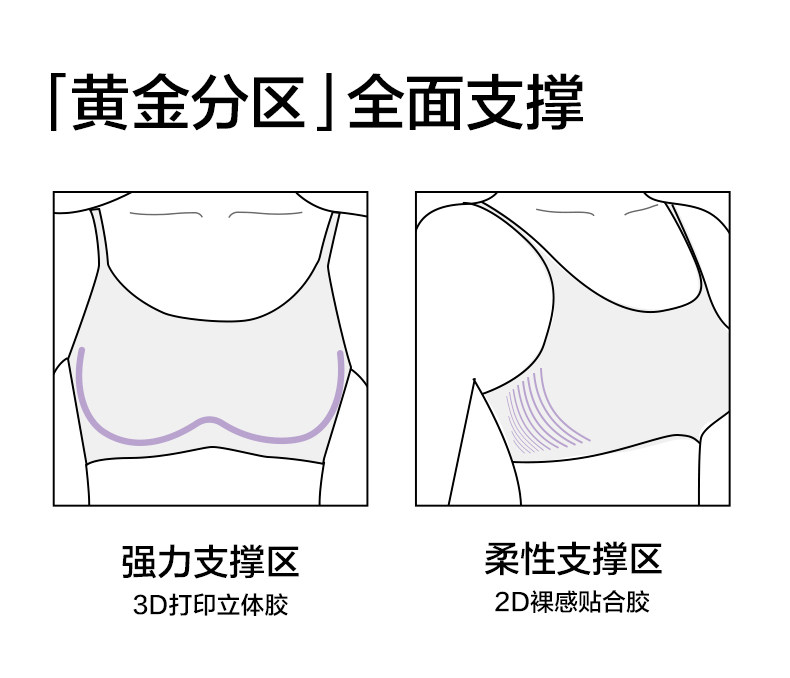 「黄金分区」全面支撑

强力支撑区
3D打印立体胶

柔性支撑区
2D裸感贴合胶