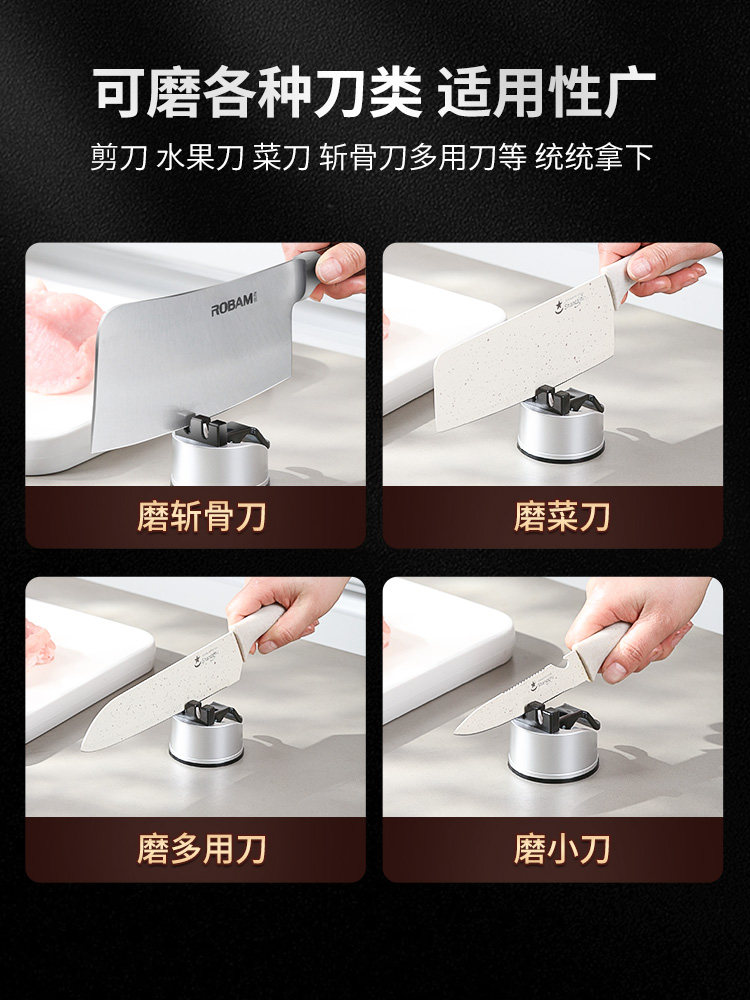 可磨各种刀类 适用性广

剪刀 水果刀 菜刀 斩骨刀多用刀等 统统拿下

ROBAM

磨斩骨刀

磨菜刀

磨多用刀

磨小刀