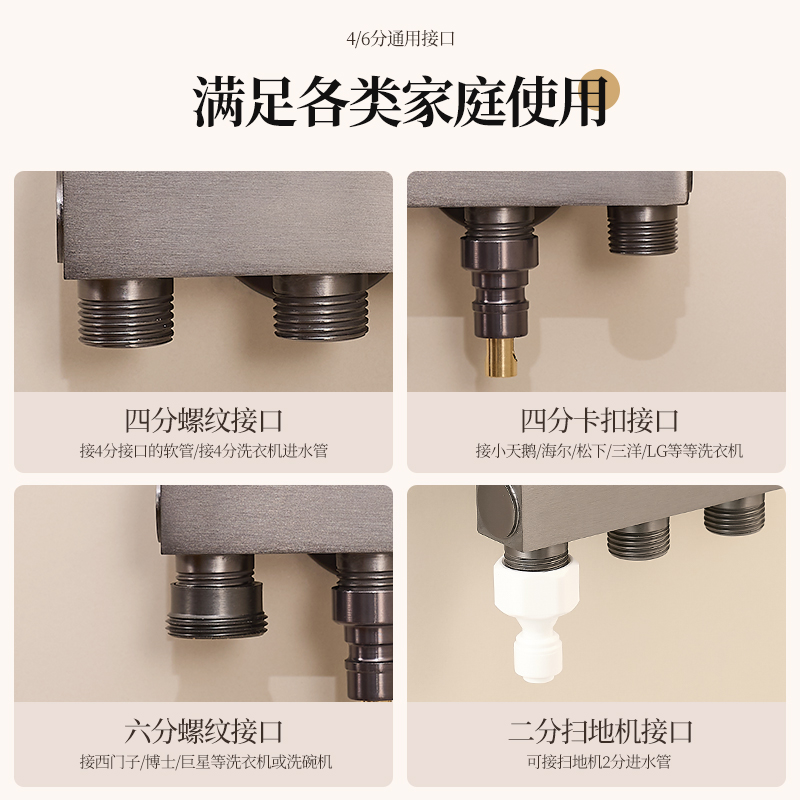 4/6分通用接口

满足各类家庭使用

四分螺纹接口

接4分接口的软管/接4分洗衣机进水管

四分卡扣接口

接小天鹅/海尔/松下/三洋/LG等等洗衣机

六分螺纹接口

接西门子/博士/巨星等洗衣机或洗碗机

二分扫地机接口

可接扫地机2分进水管